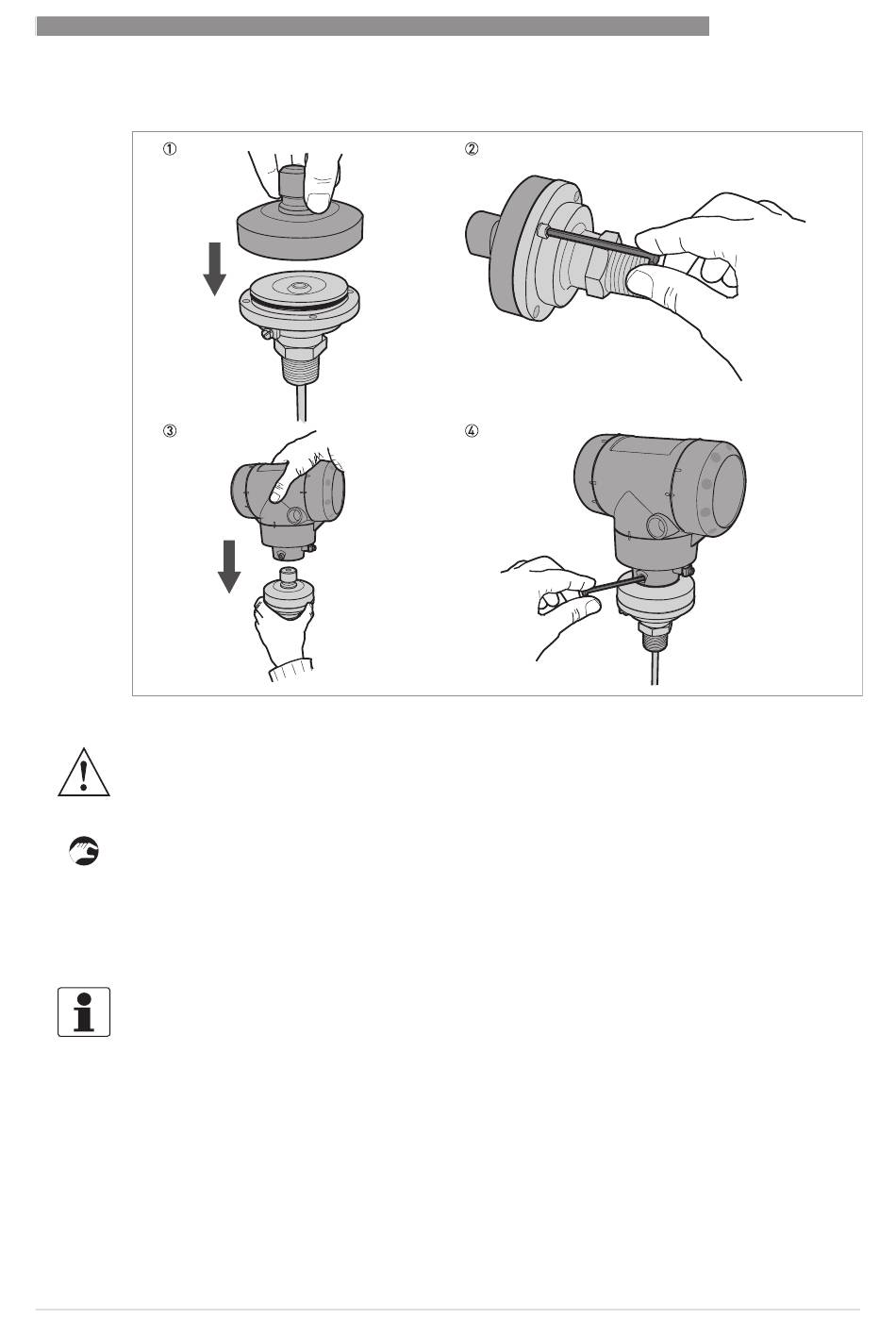 ①

②

③

④