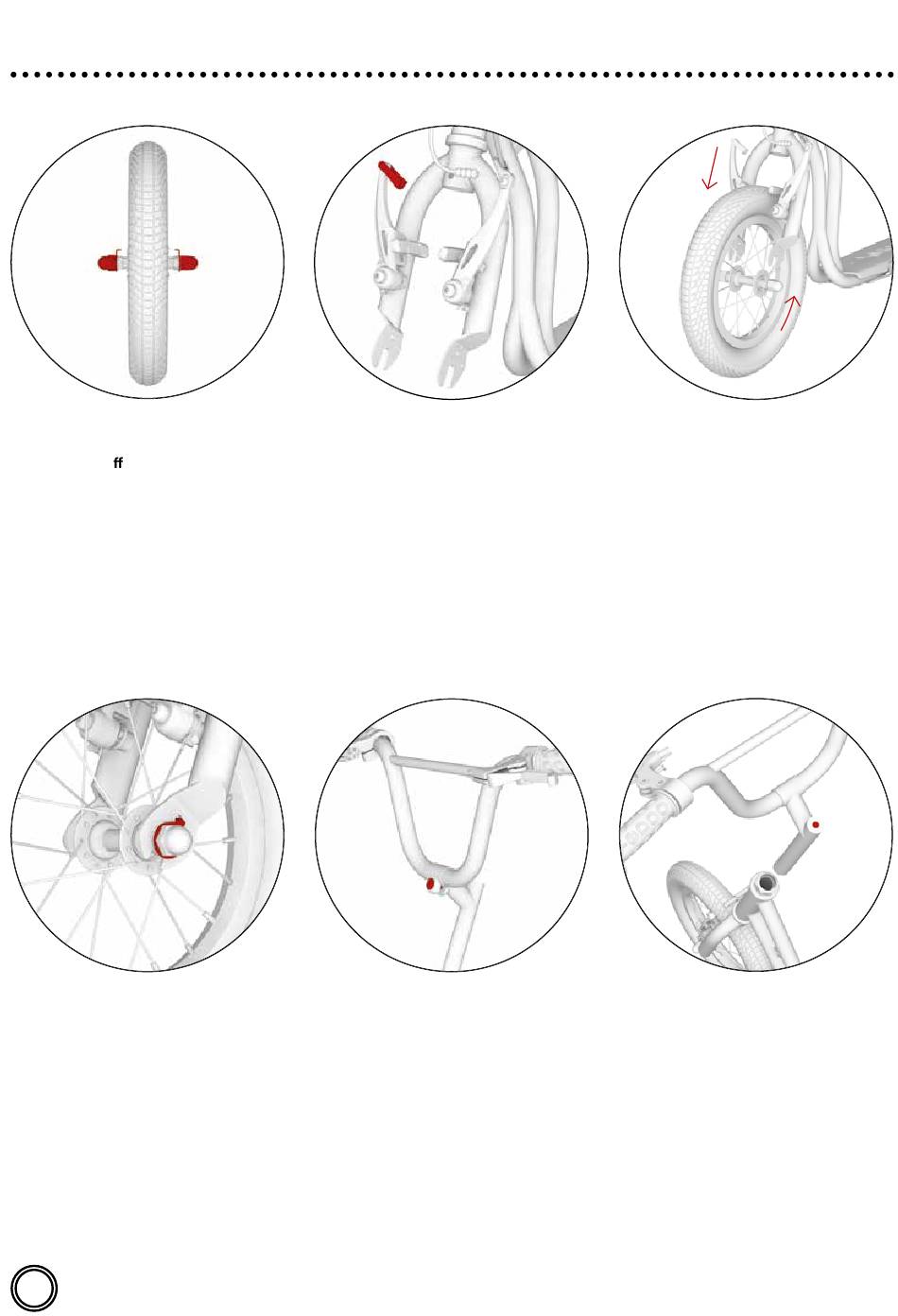 ff