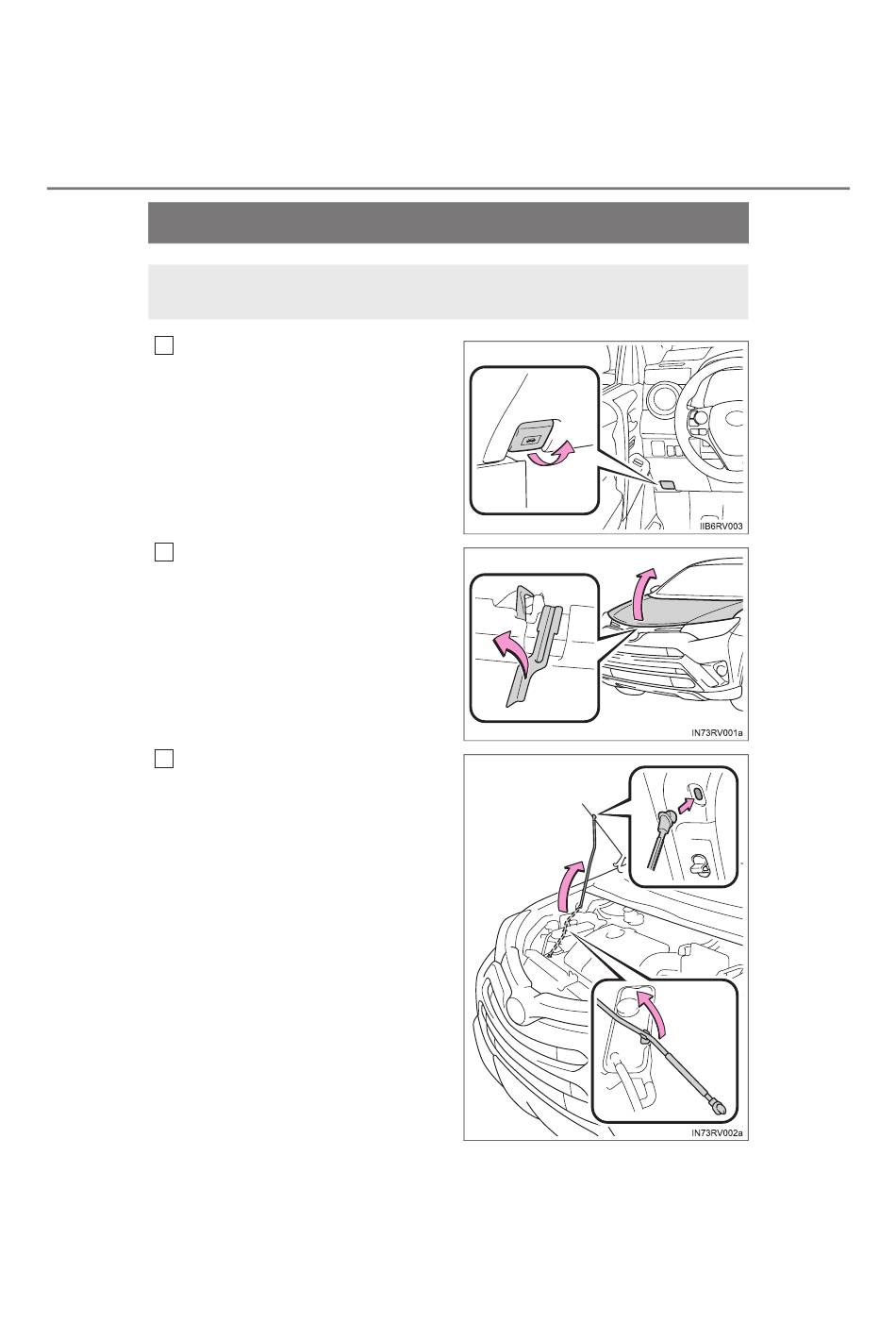 IIB6RV003

IN73RV001a

IN73RV002a