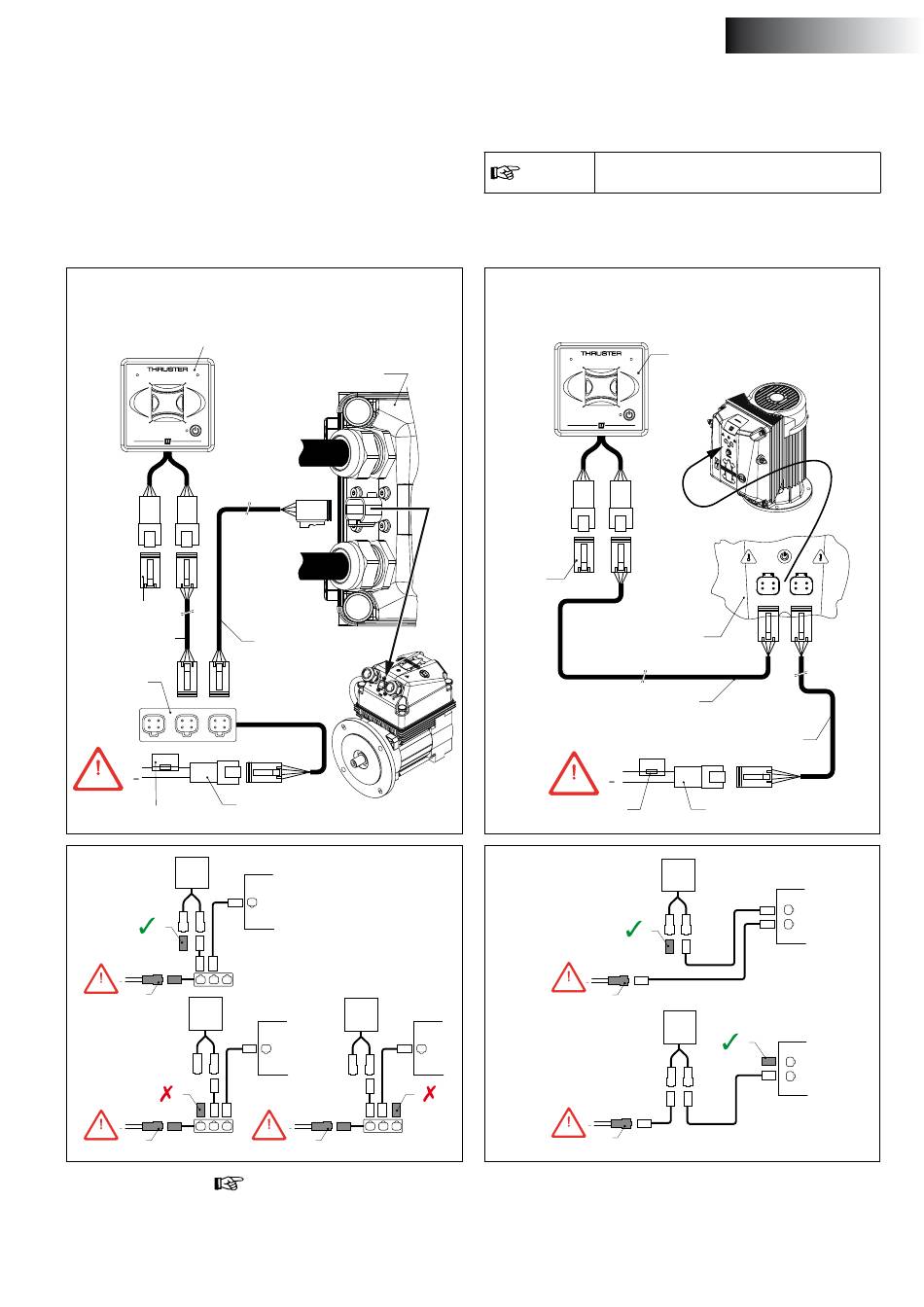 THRUSTER

THRUSTER