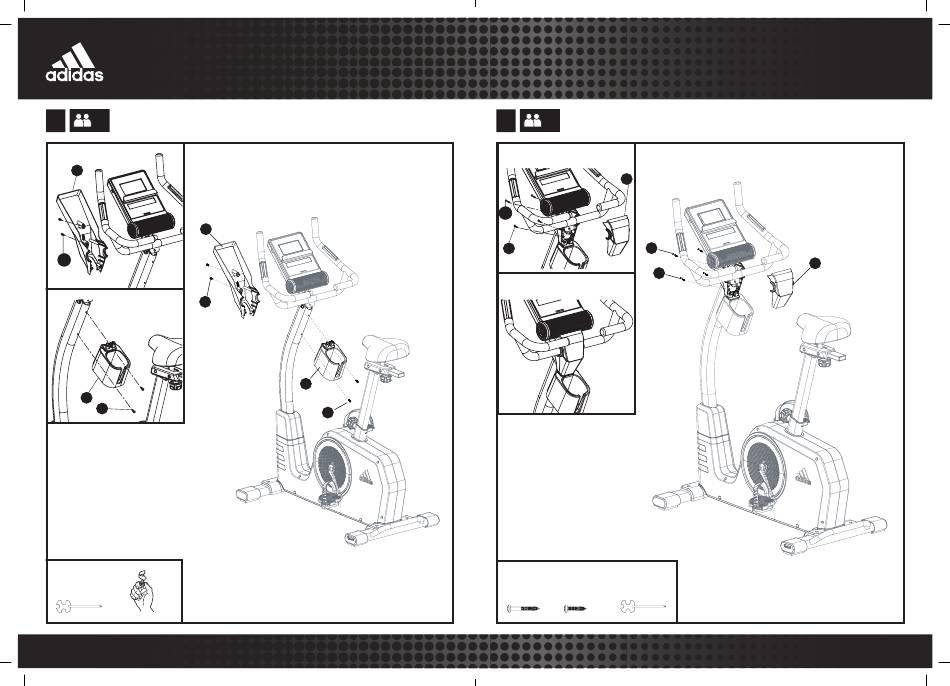 adidas