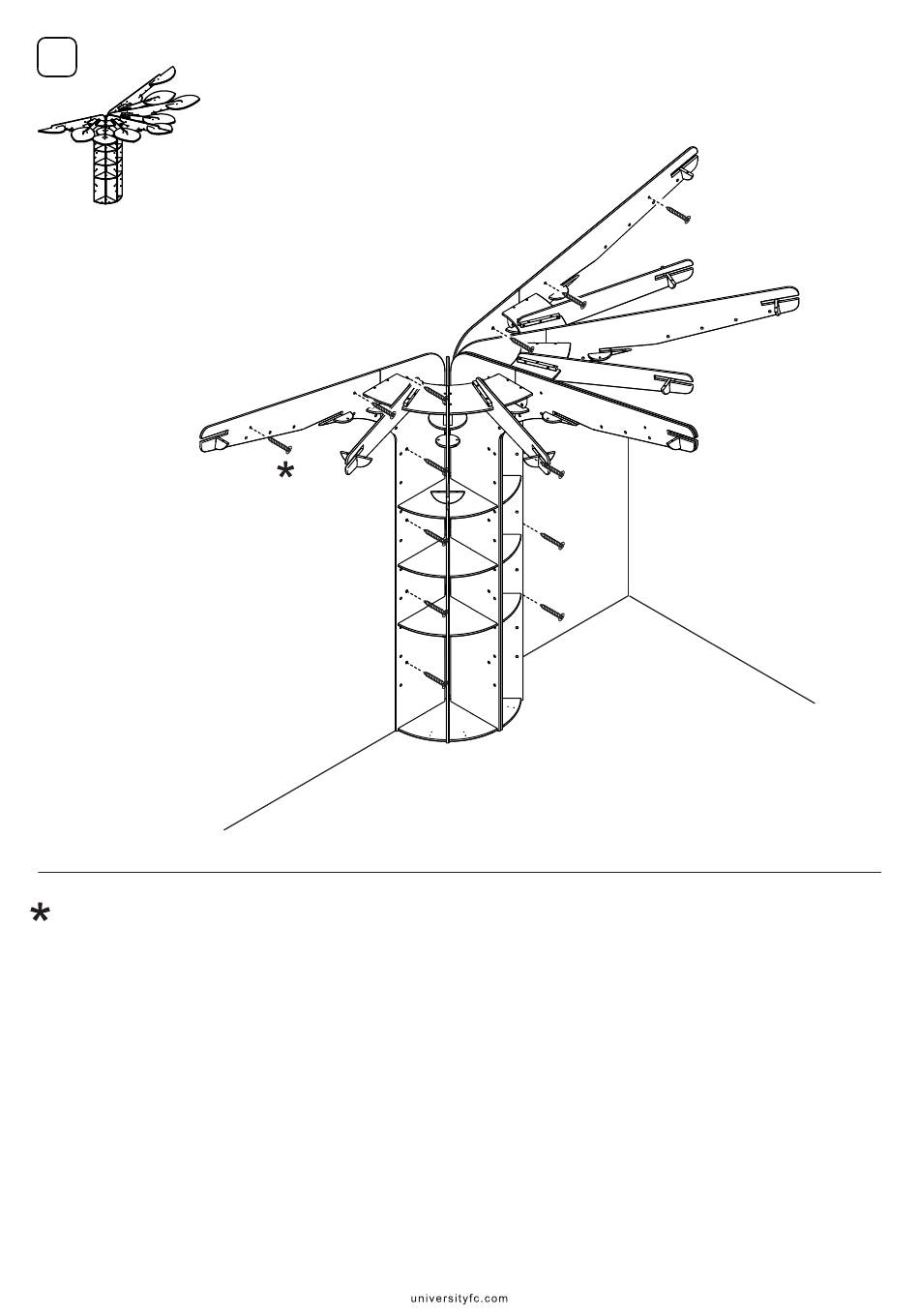 *

*

universityfc.com