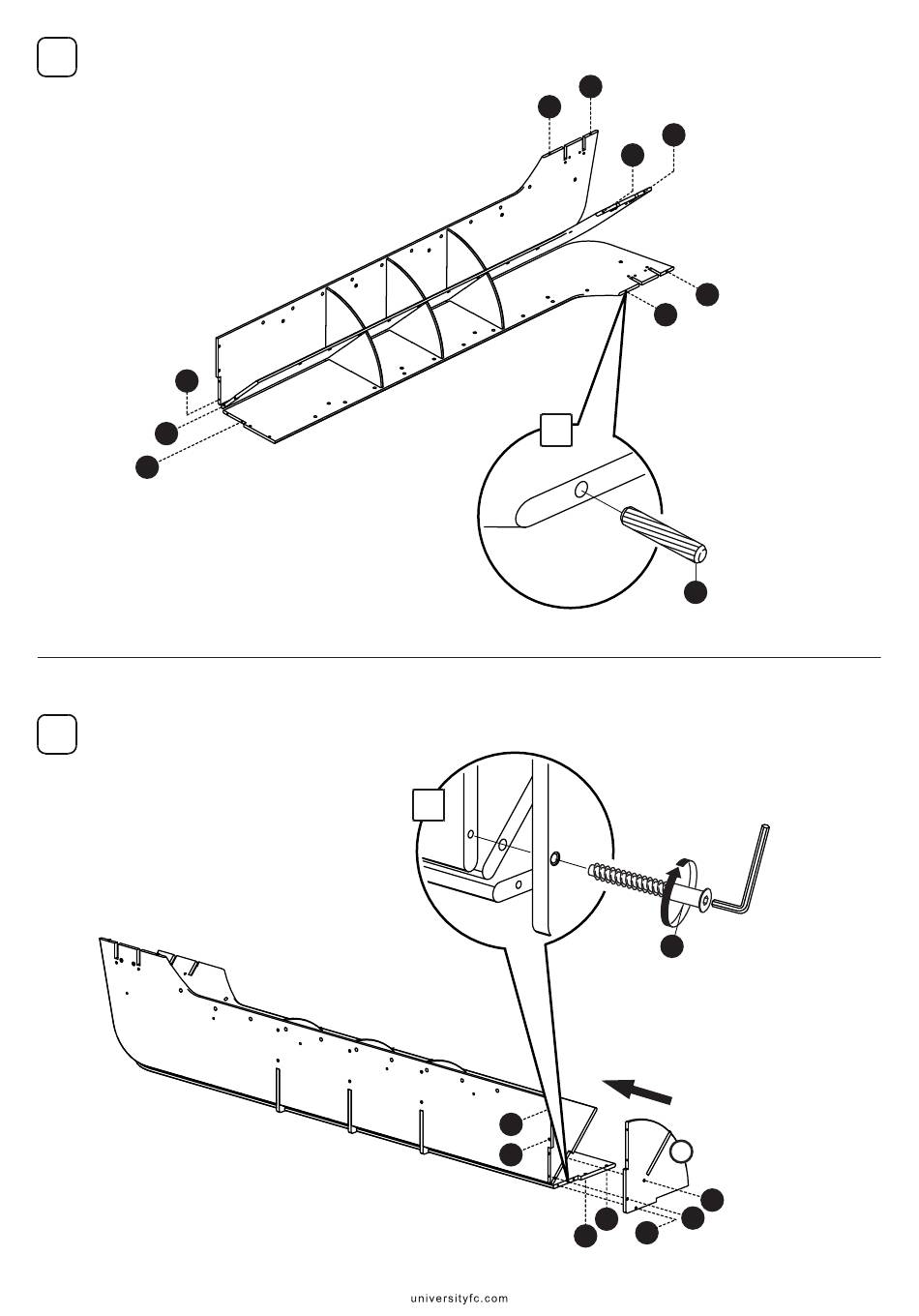 universityfc.com