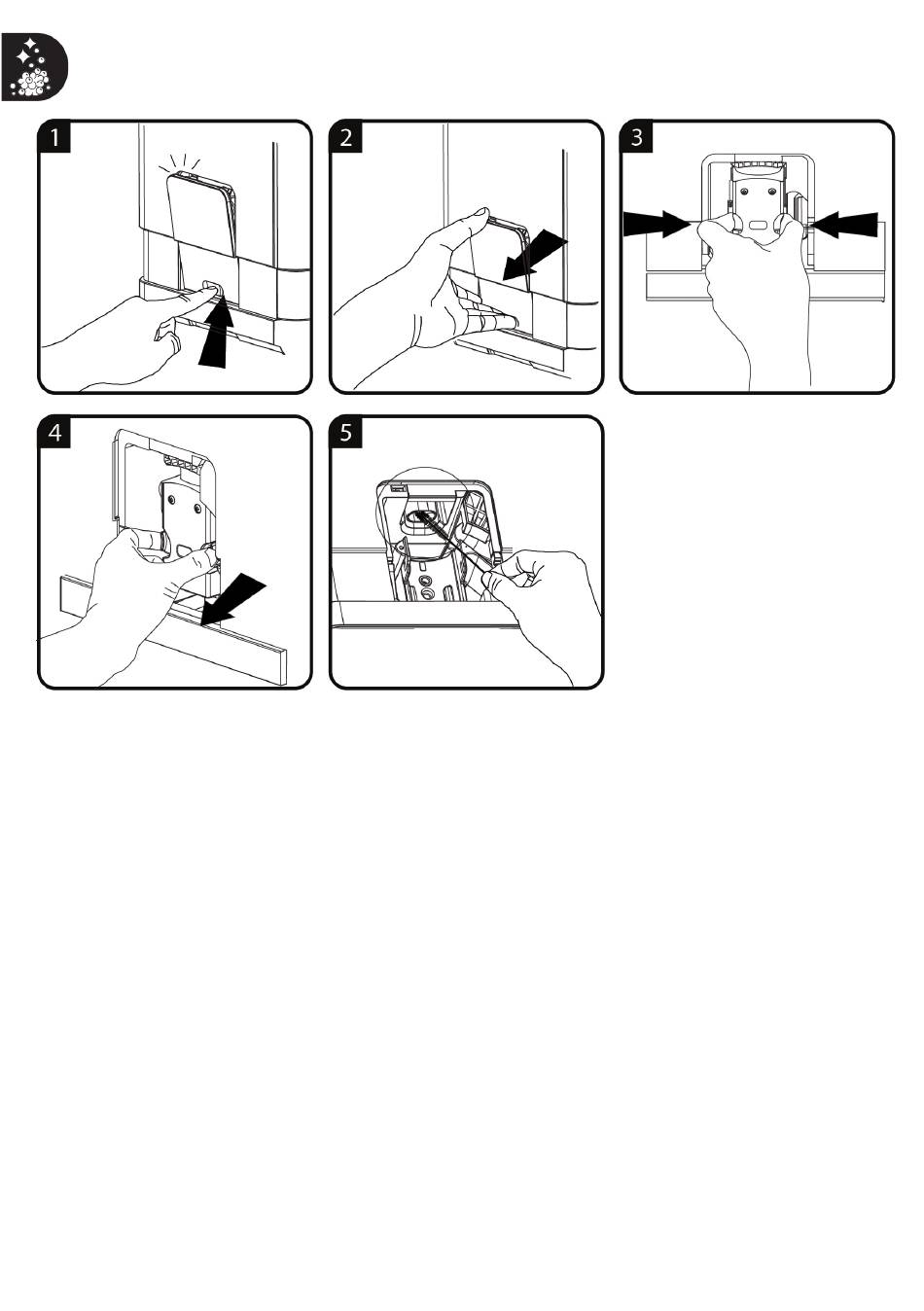 1

2

3

4

5