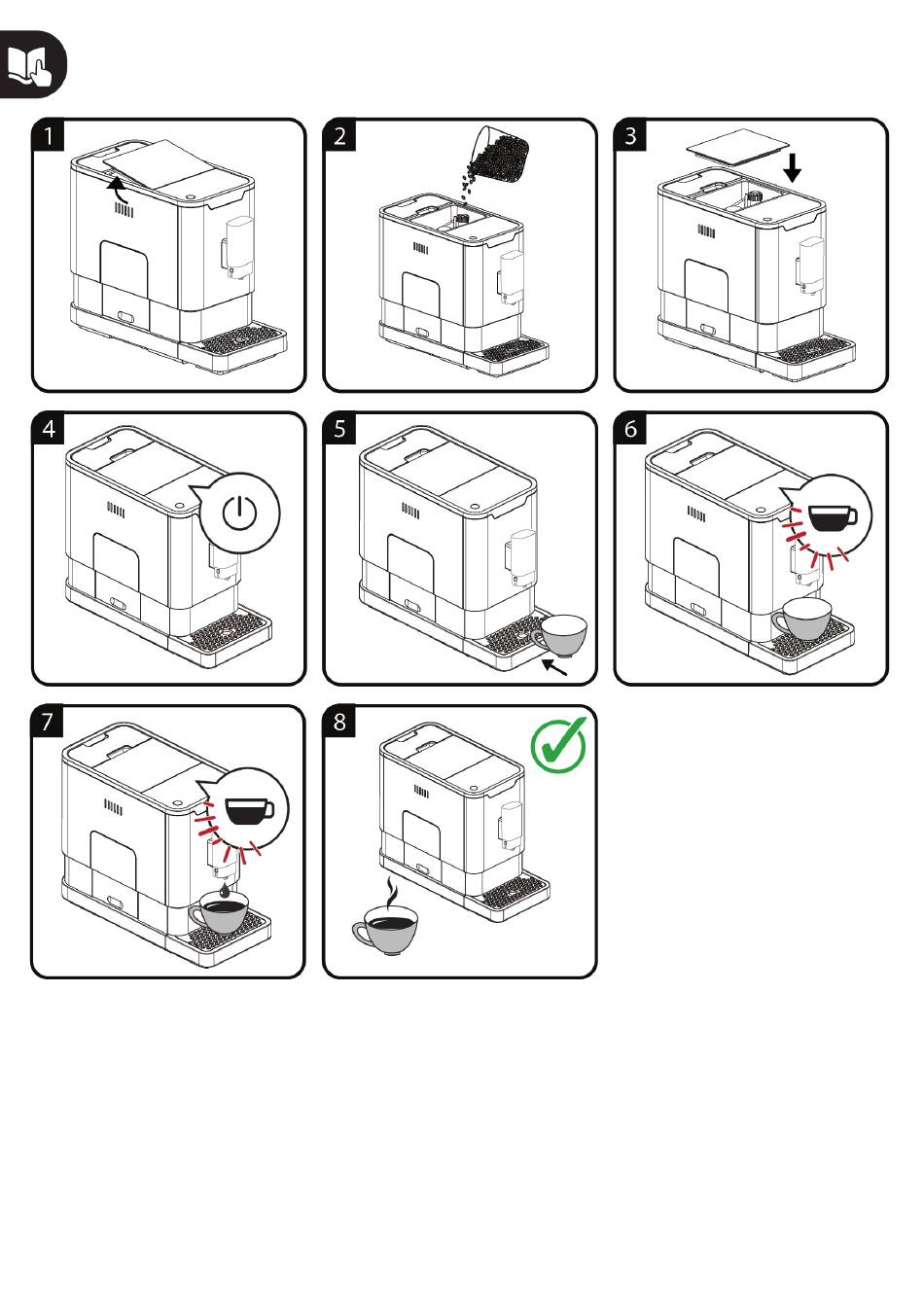 1

2

3

4

5

6

7

8