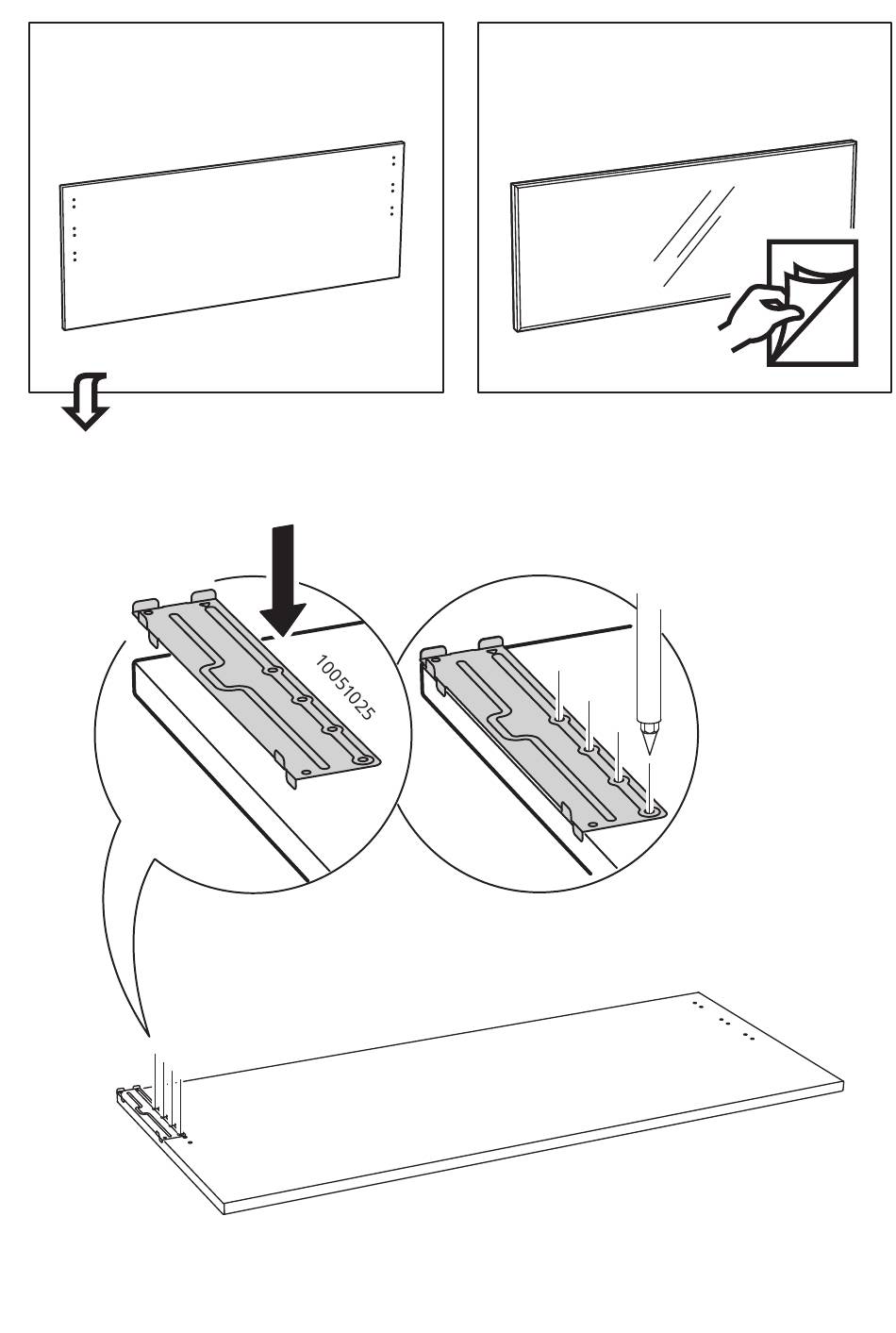 10051025