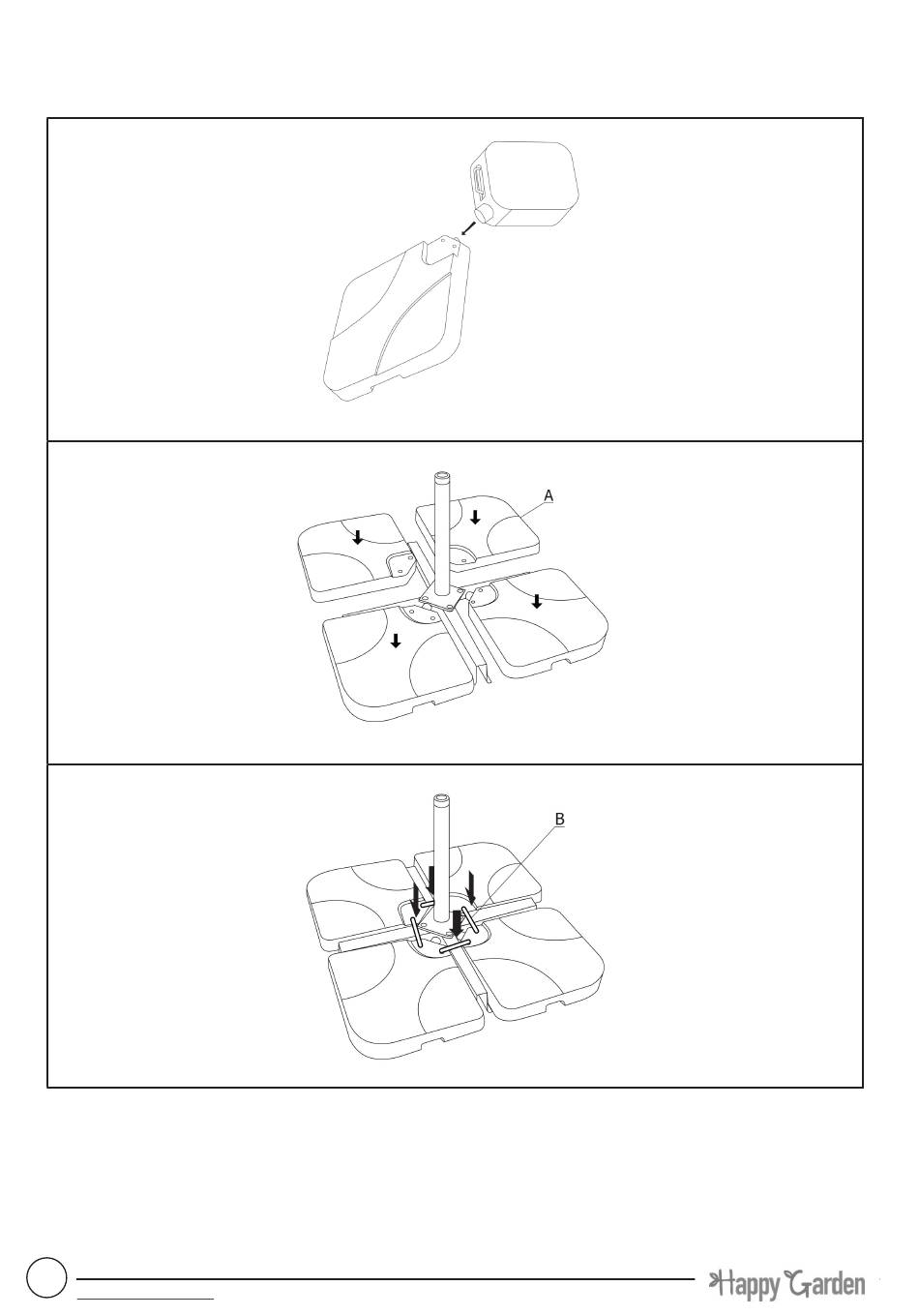 A

B

Happy Garden