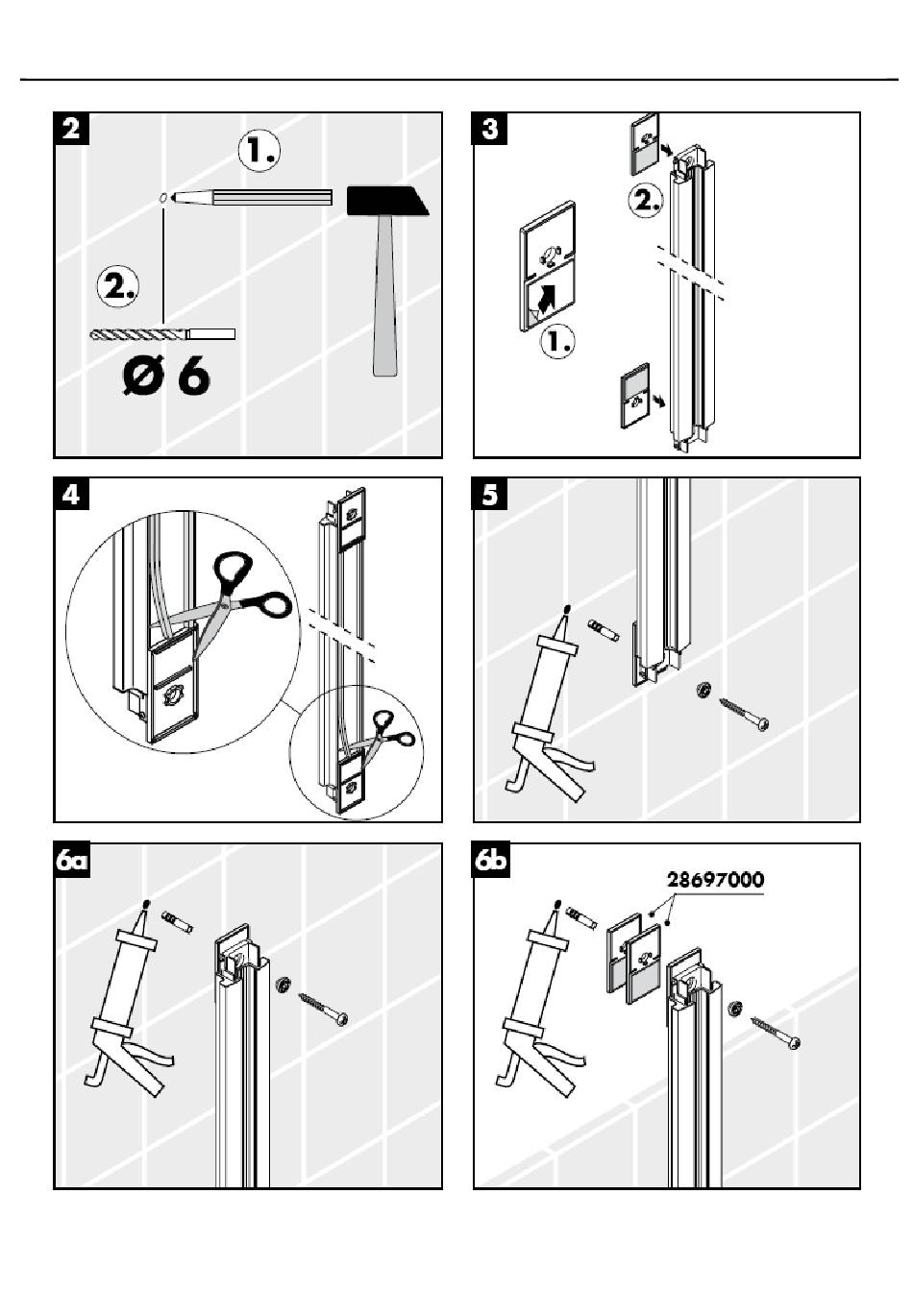 2

1.

2.

Ø 6

3

2.

1.

4

5

6a

6b

28697000