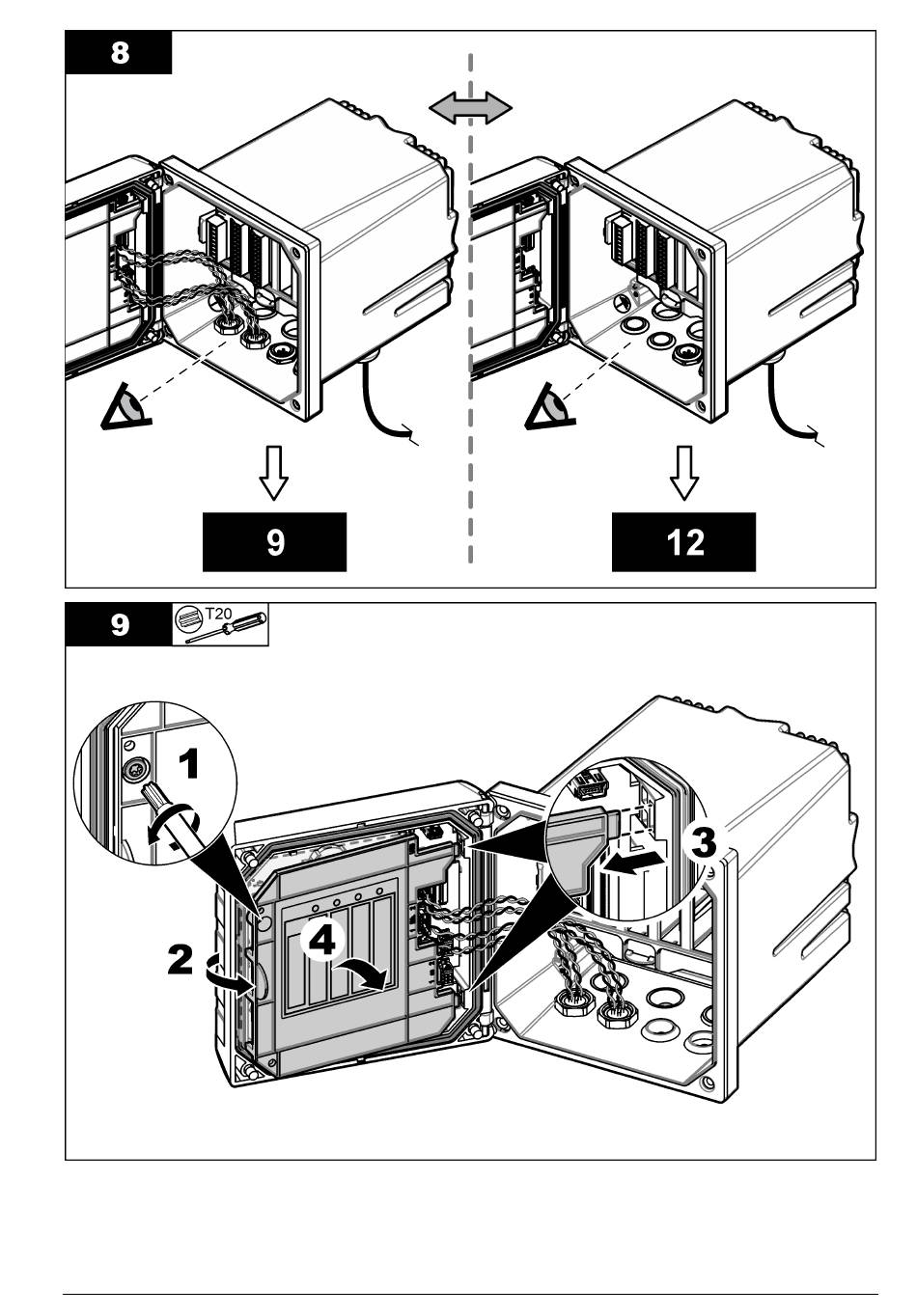 8

9

12

9

T20

1

2

3

4