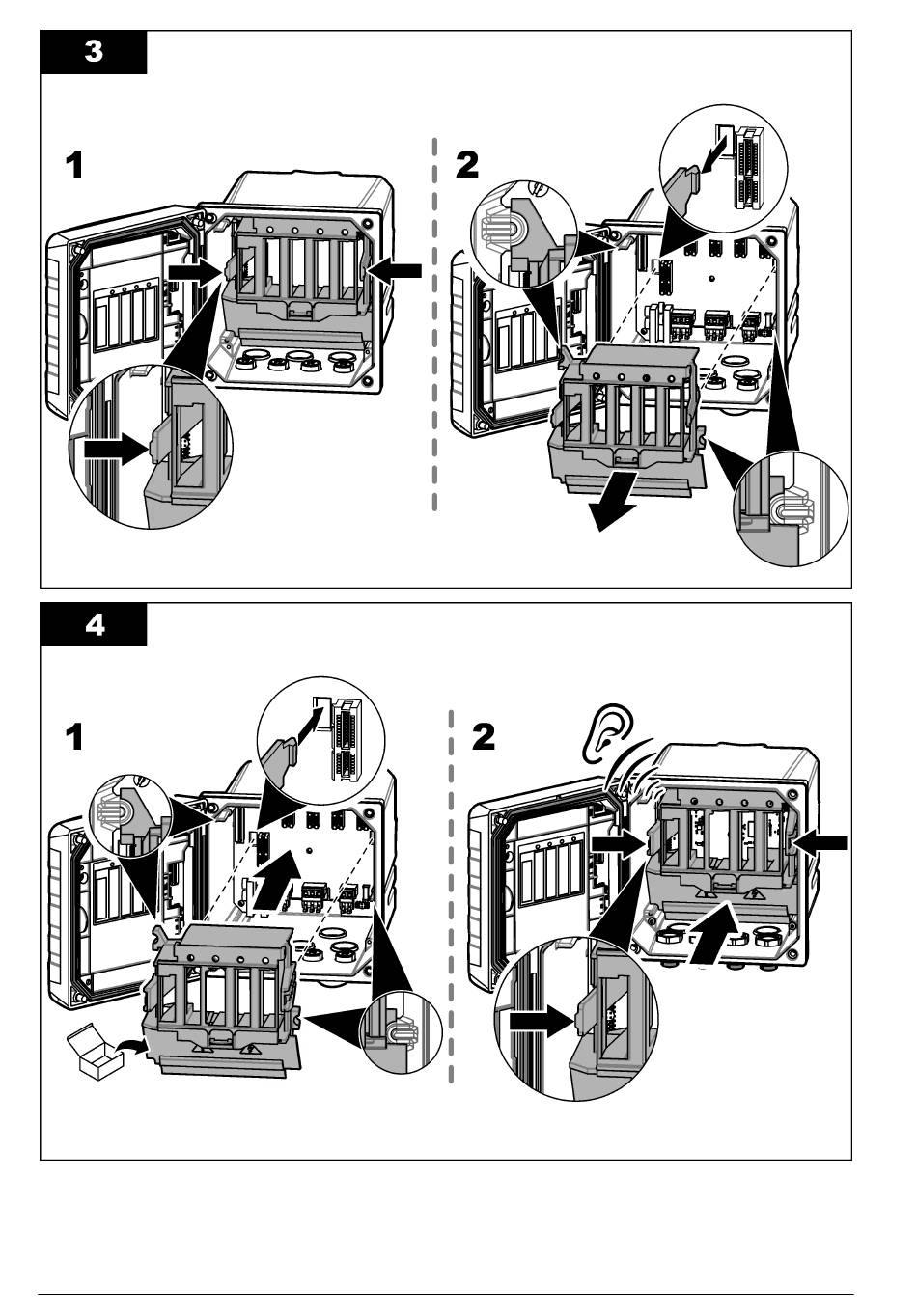 3

1

2

4

1

2