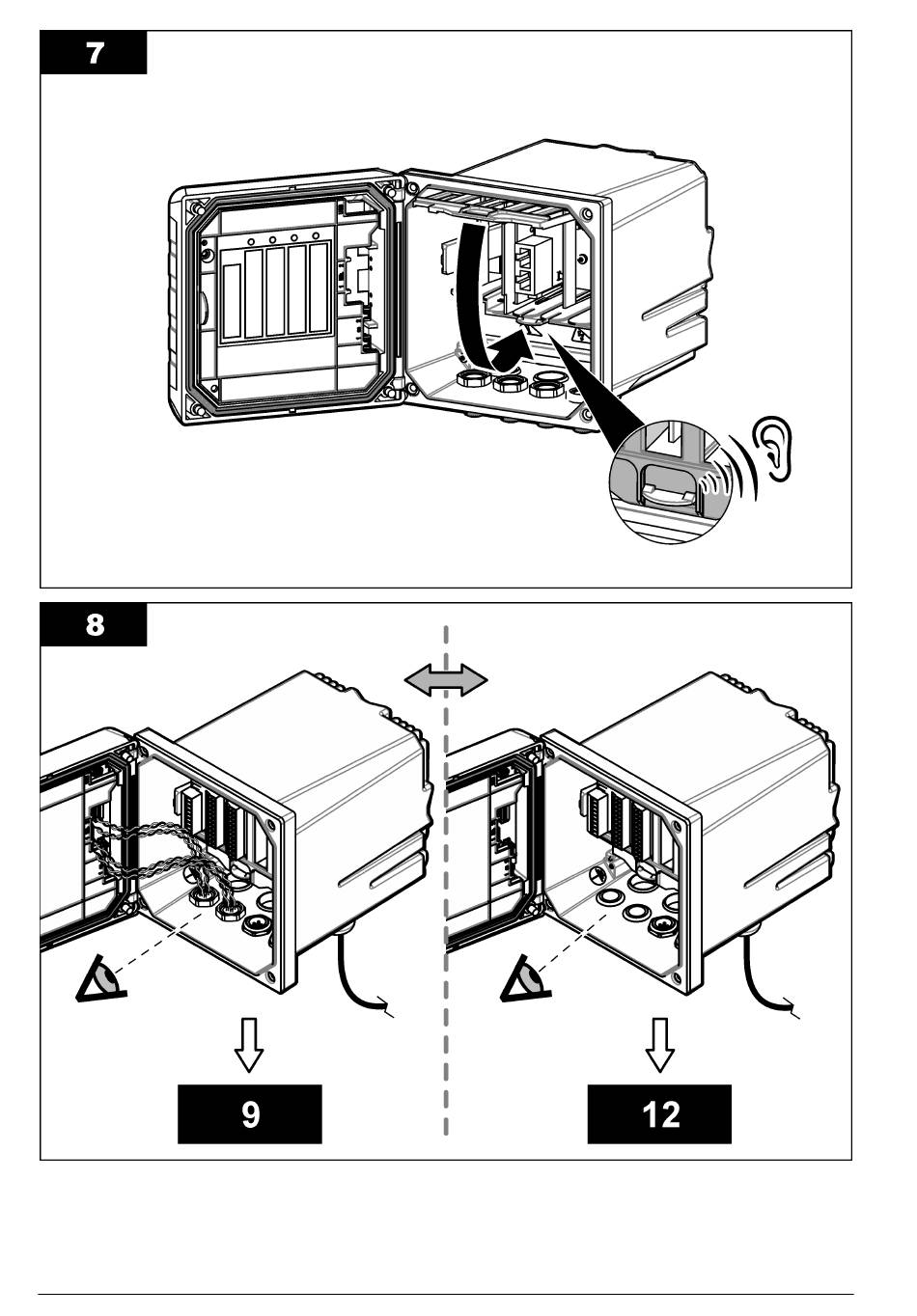 7

8

9

12