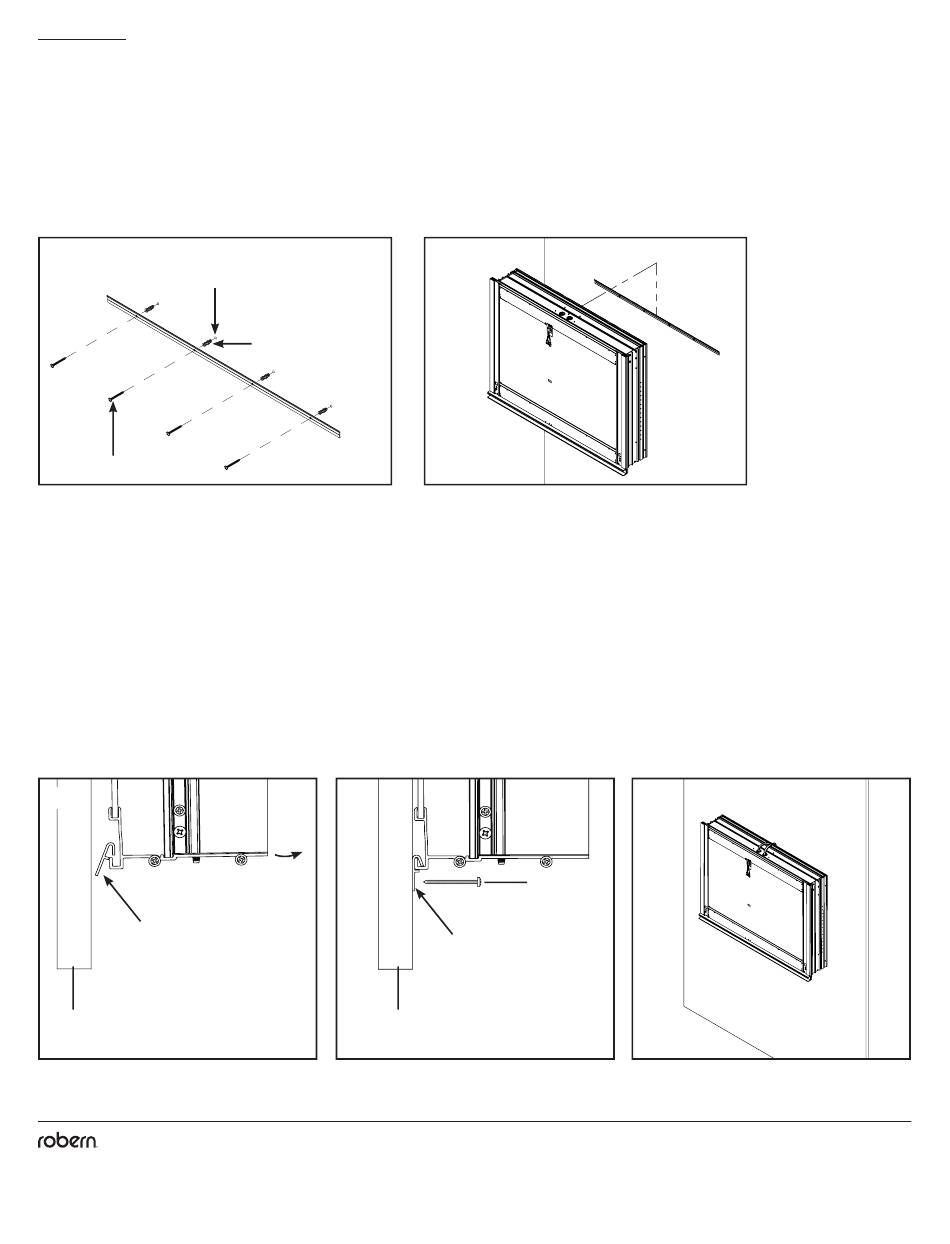 robern