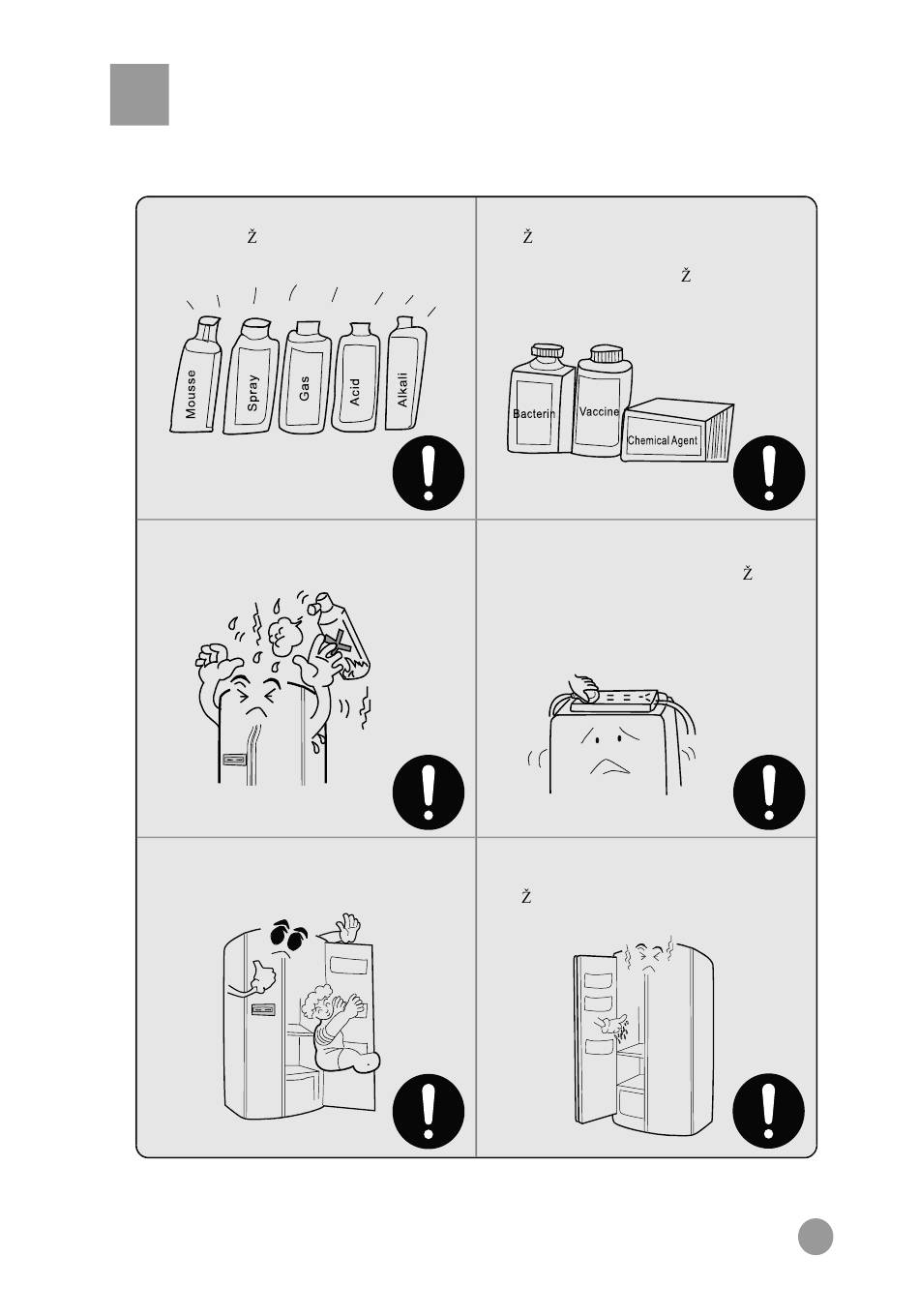 Ž

Mousse
Spray
Gas
Acid
Alkali

Ž

Ž

Bacterin
Vaccine
Chemical Agent

Ž

Ž