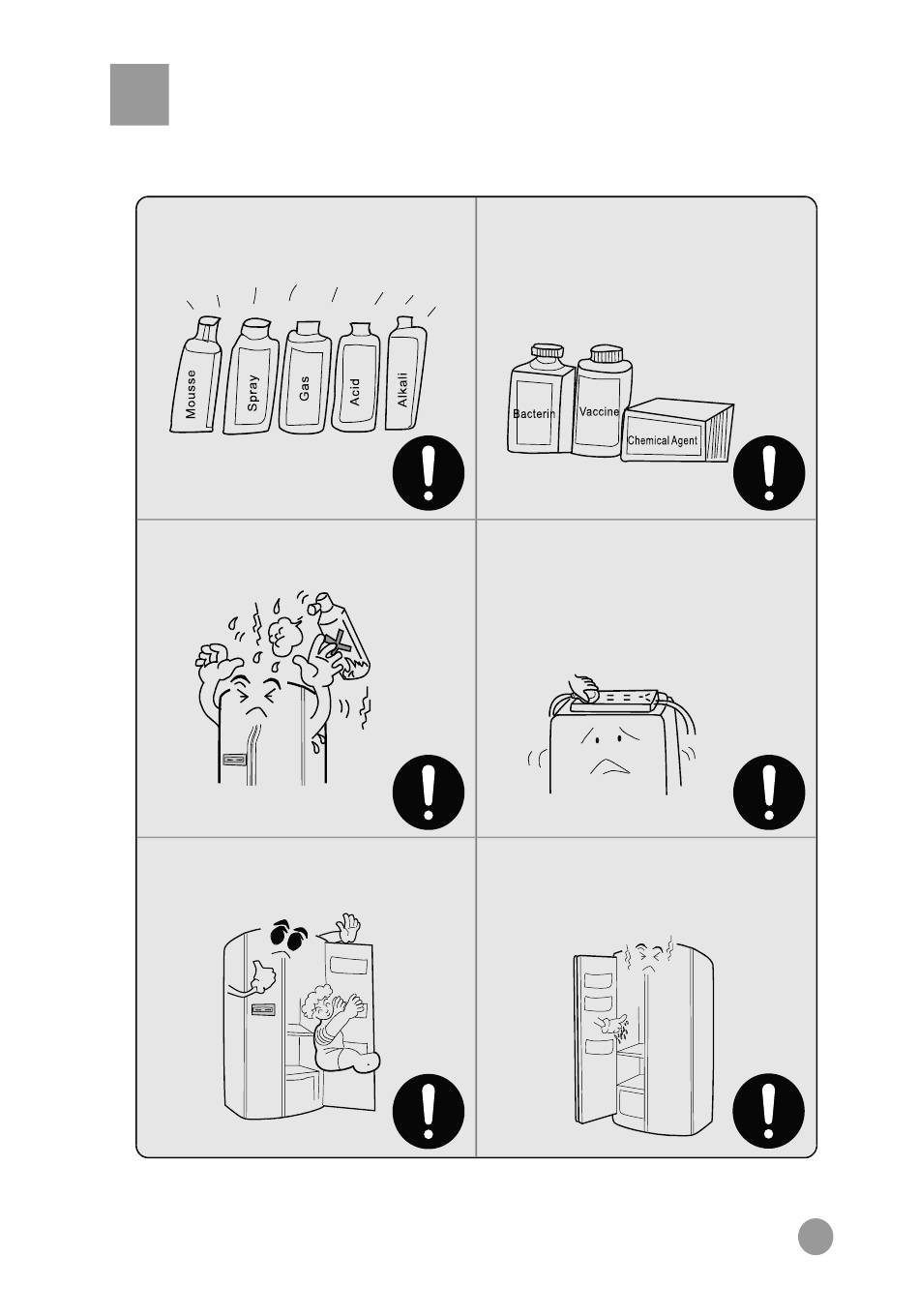 Mousse
Spray
Gas
Acid
Alkali

Bacterin
Vaccine
Chemical Agent