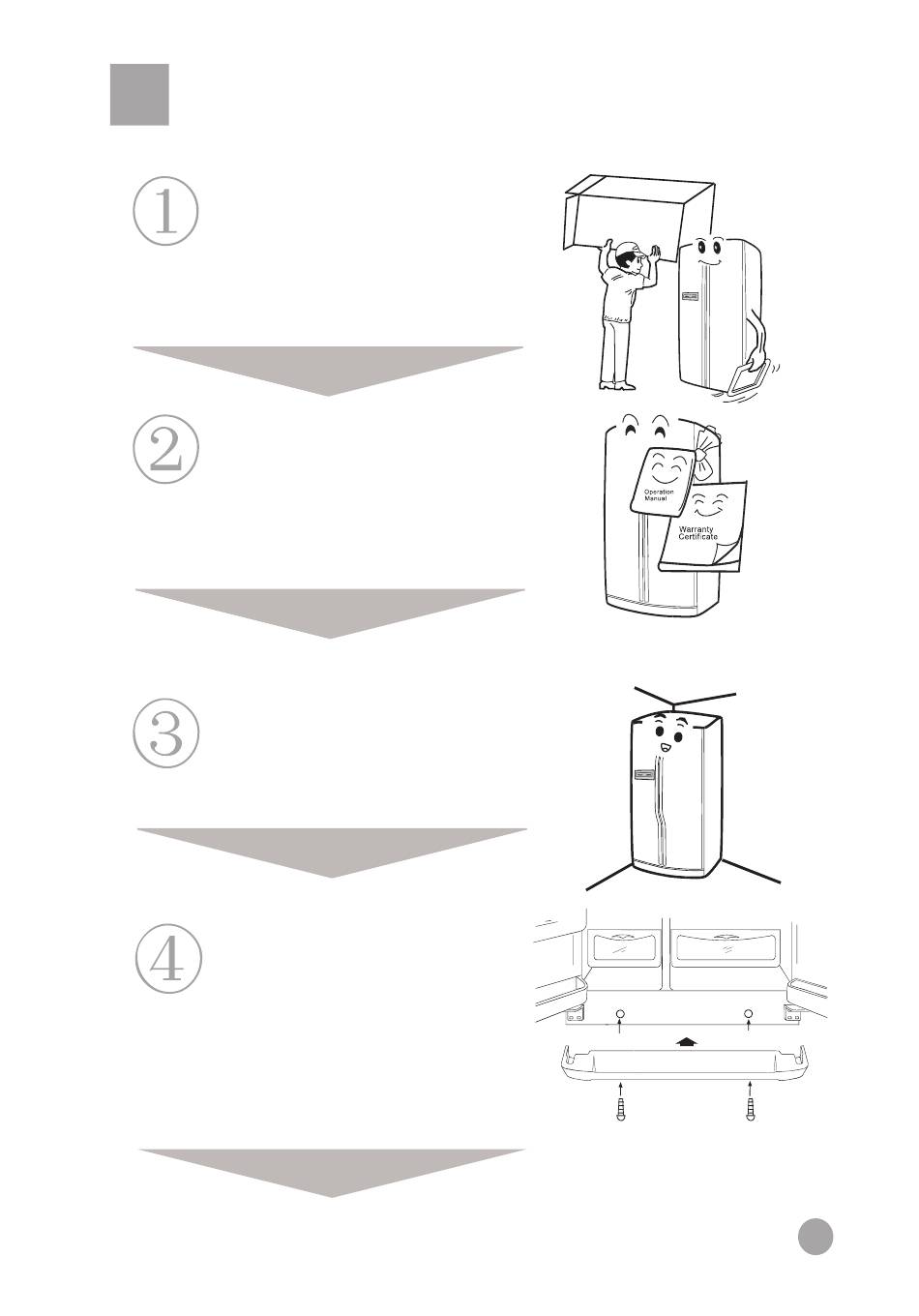 ①

②

Operation Manual

Warranty Certificate

③

④