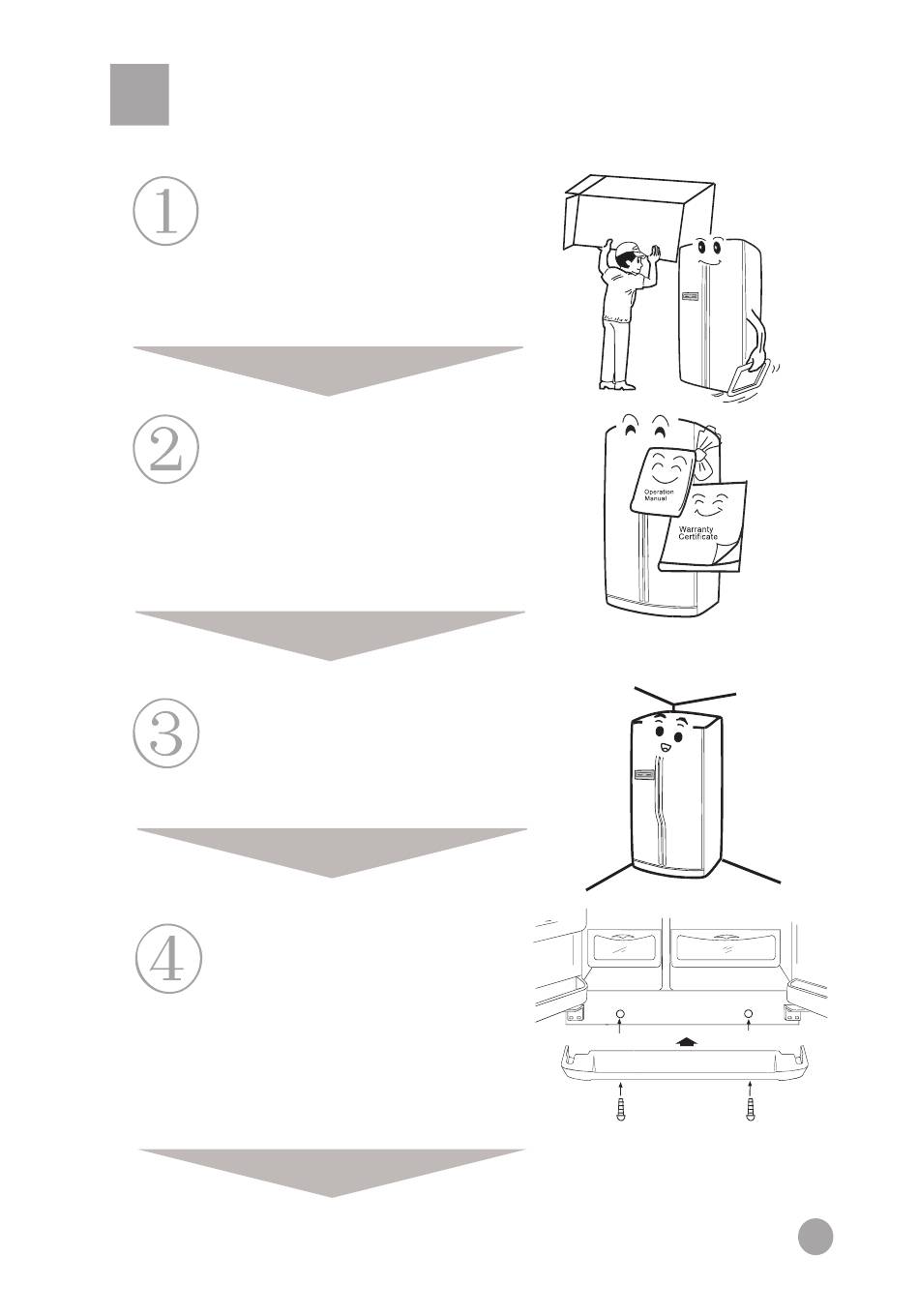 ①

②

Operation Manual

Warranty Certificate

③

④