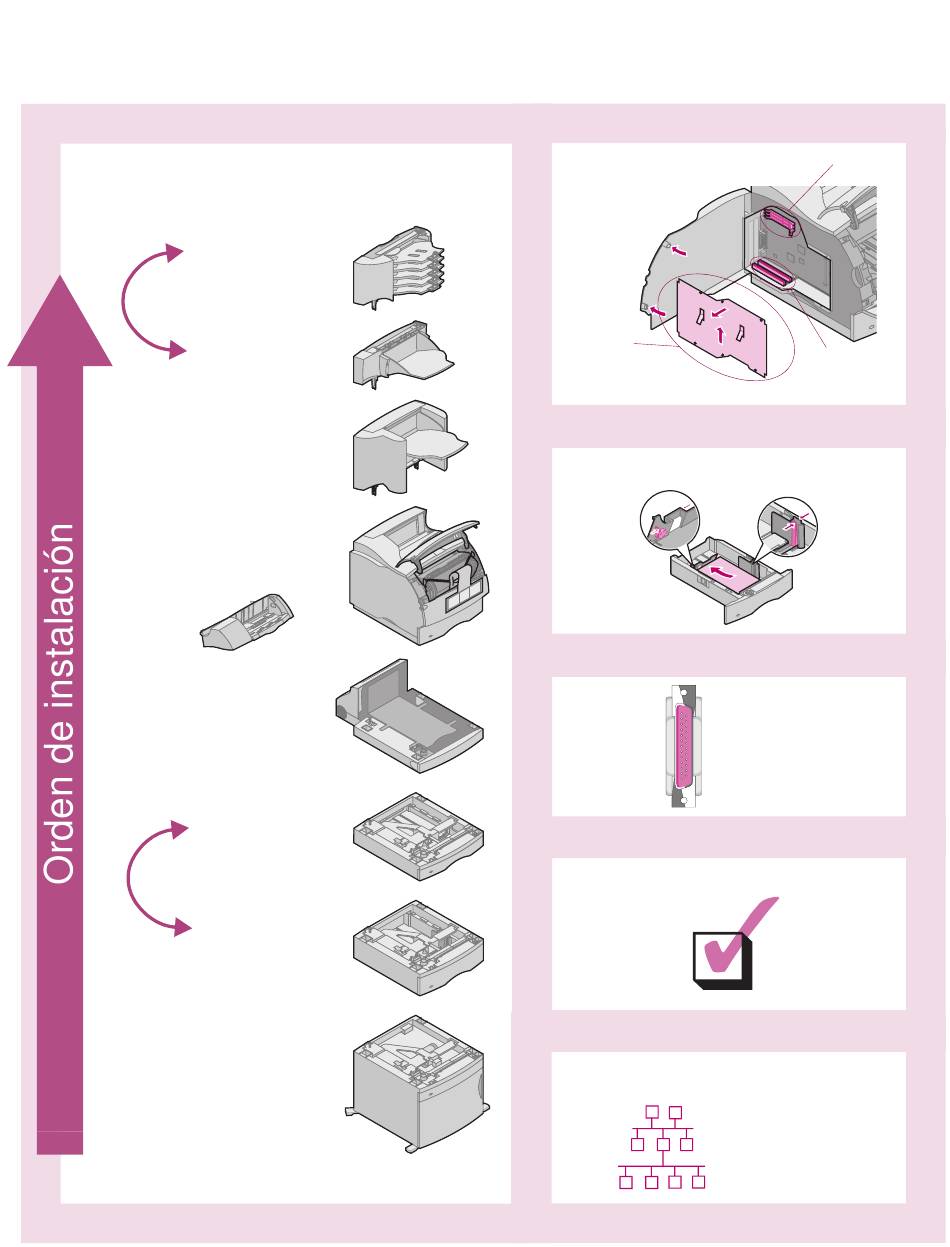 Orden de instalación