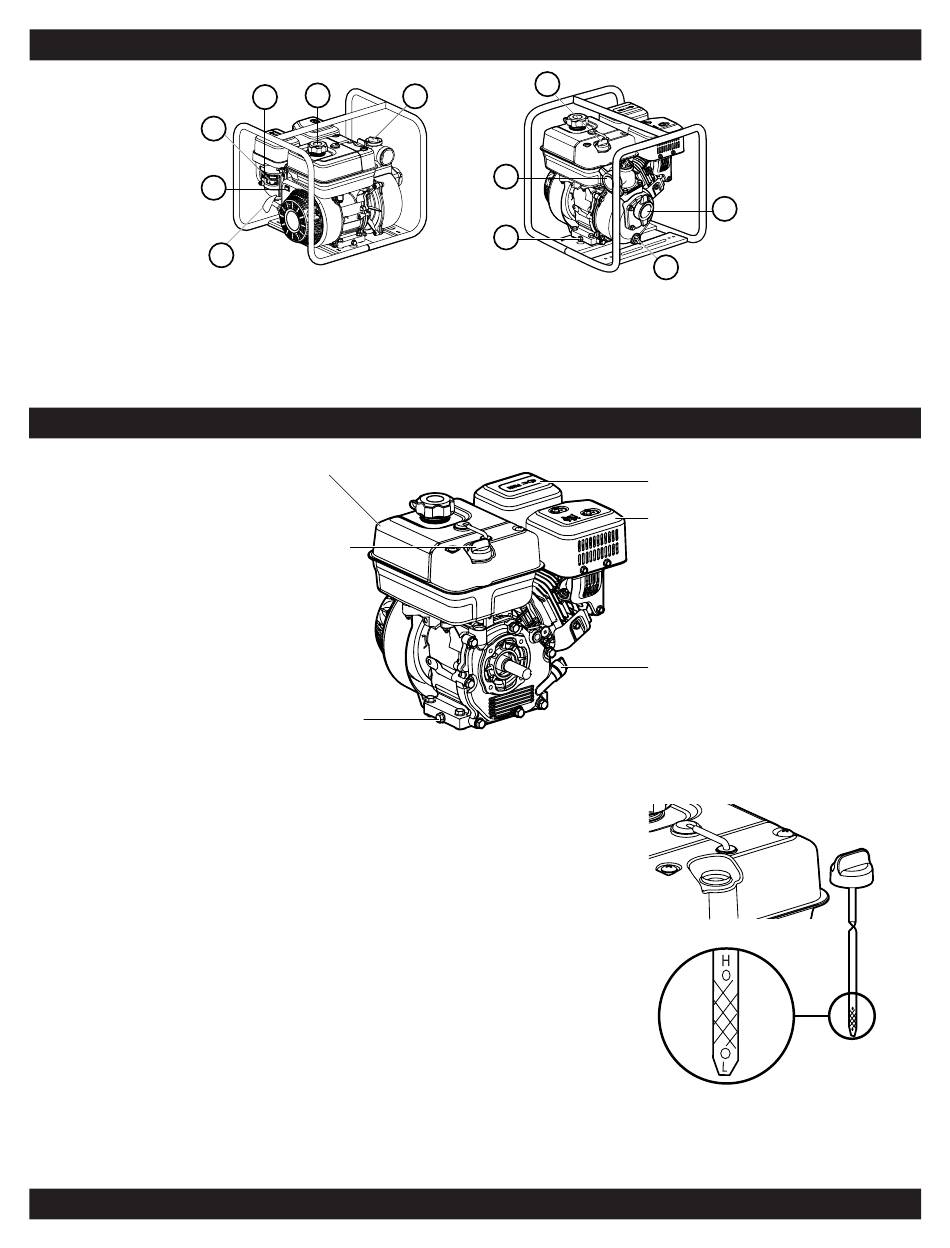 H

L