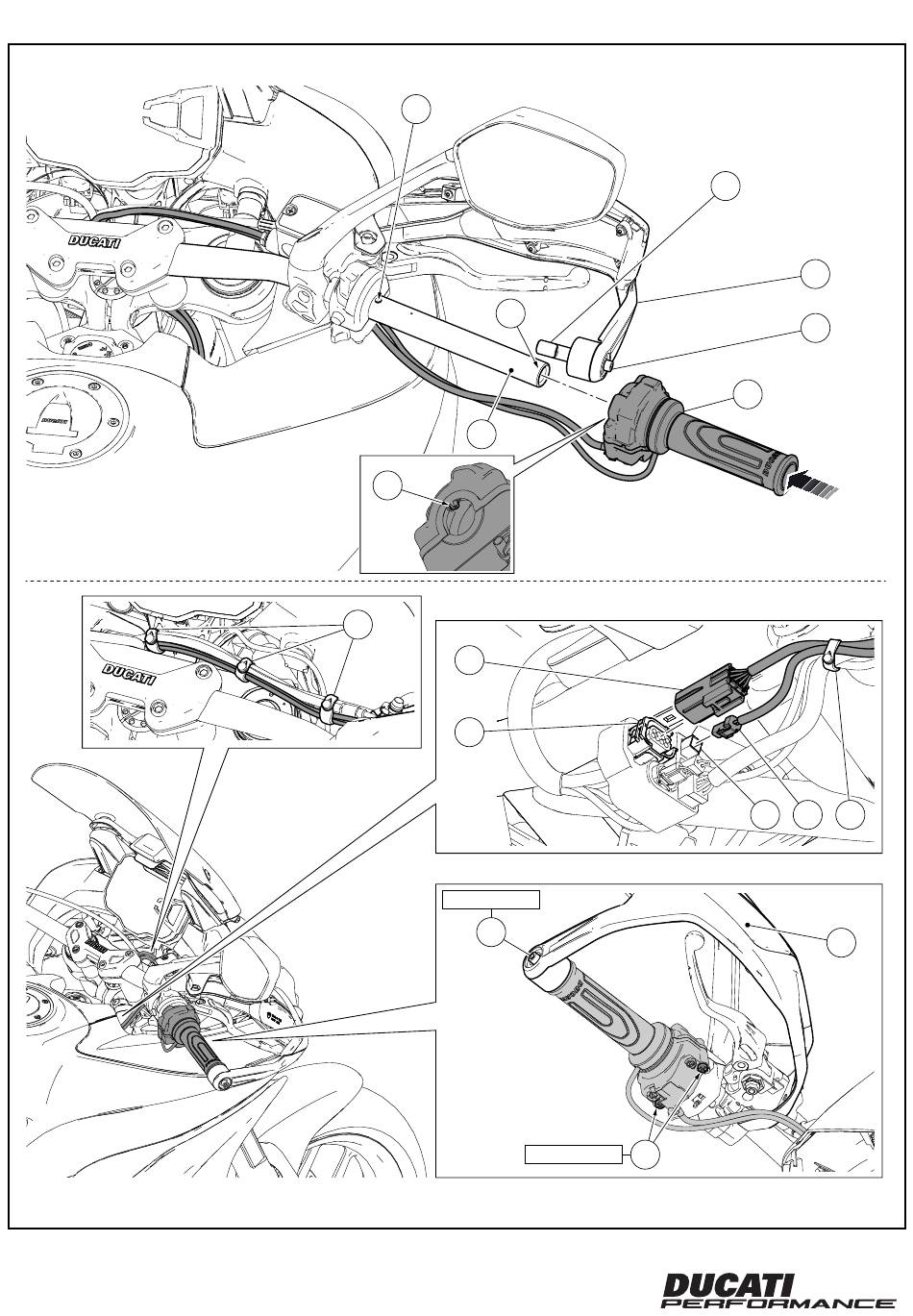 DUCATI

DUCATI

DUCATI PERFORMANCE