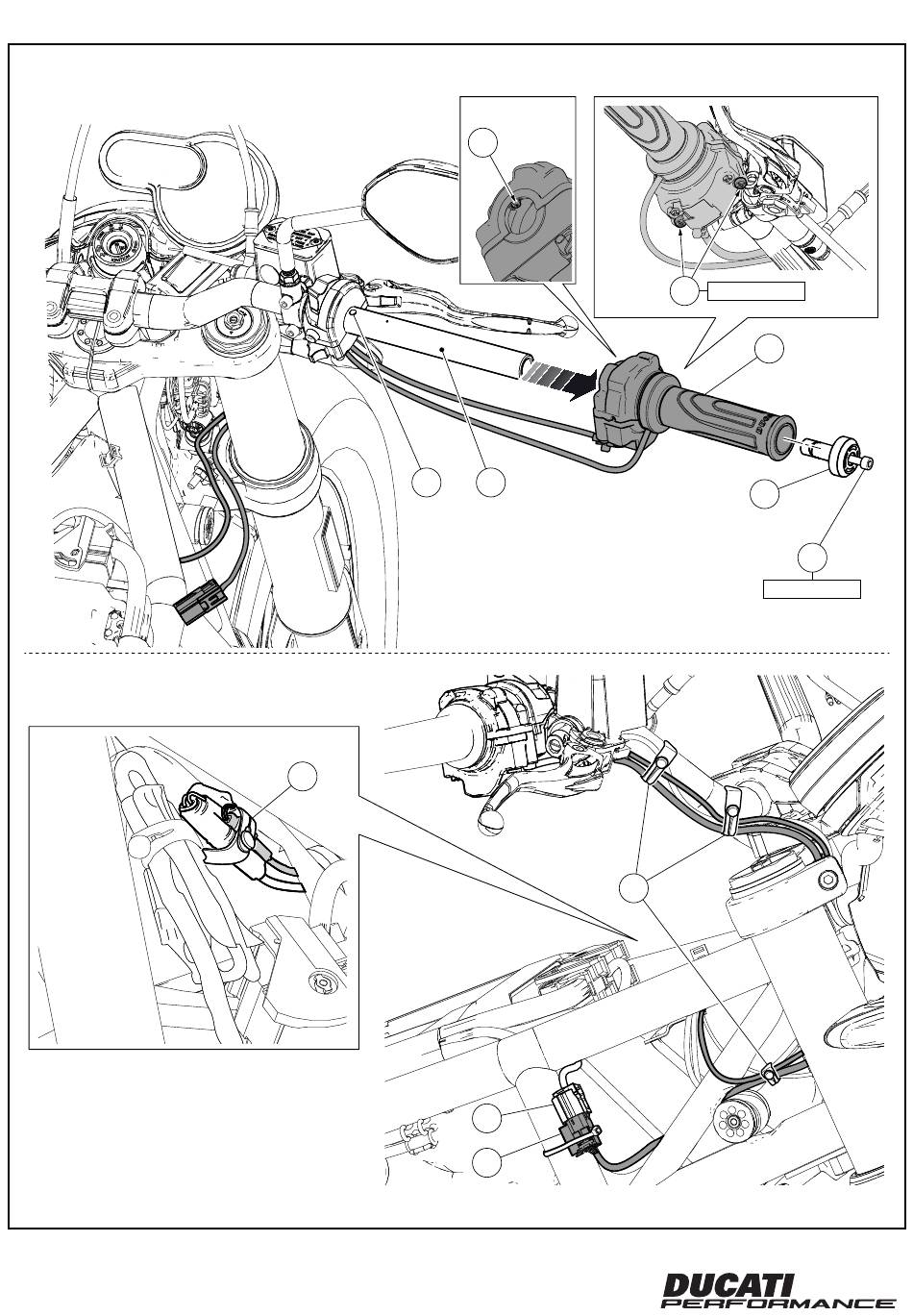 DUCATI
PERFORMANCE