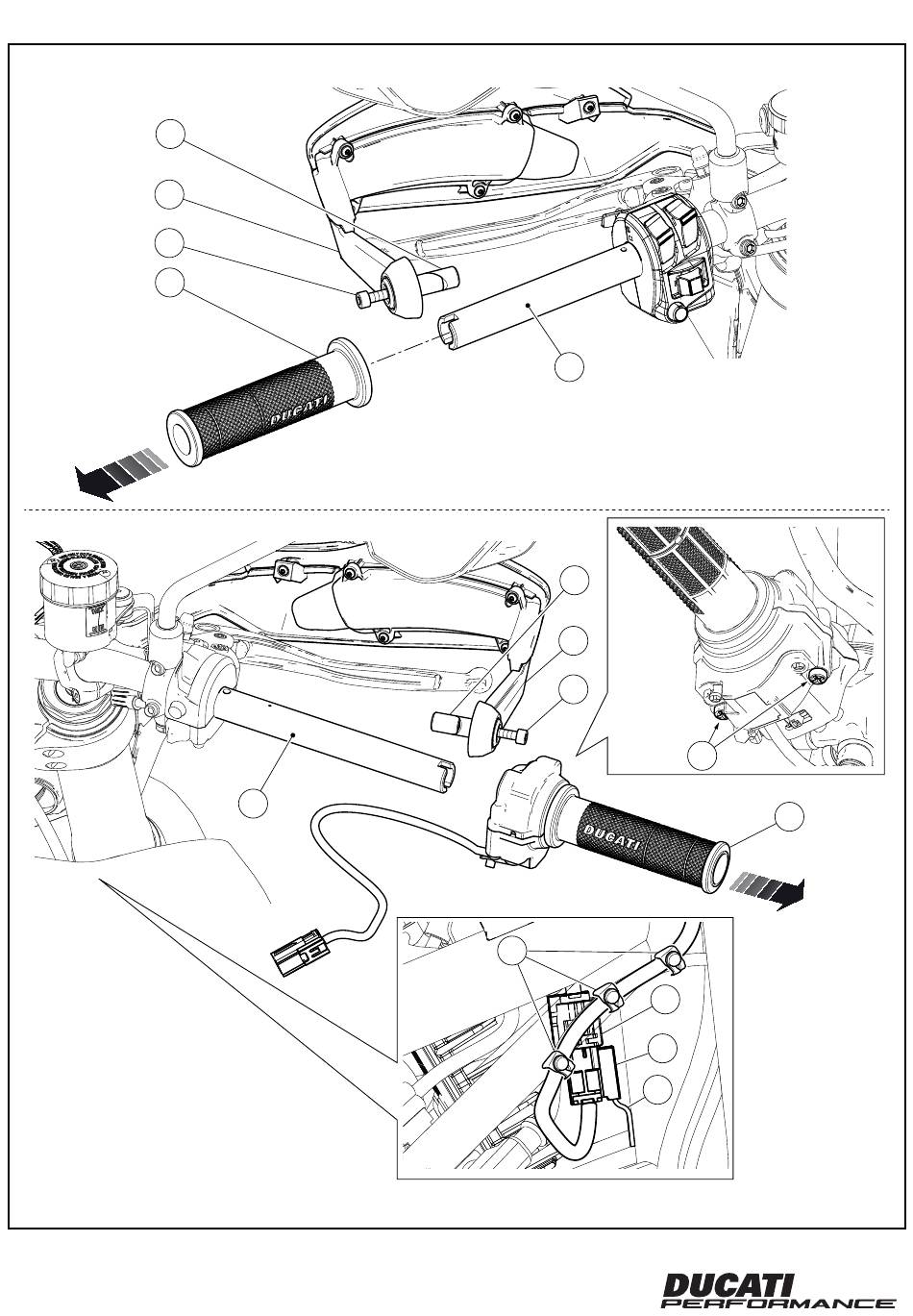 DUCATI

DUCATI

DUCATI
PERFORMANCE