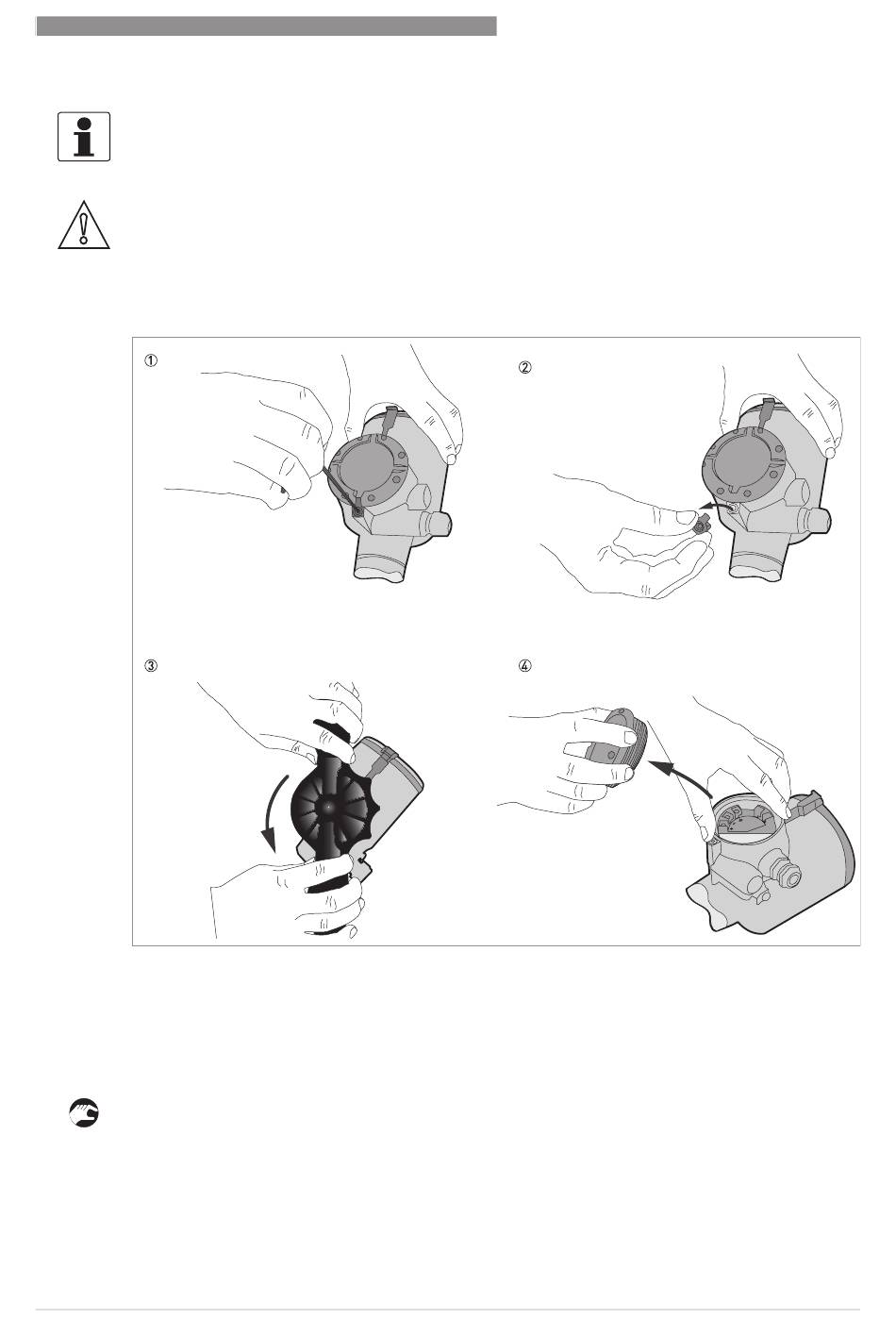 ①

②

③

④