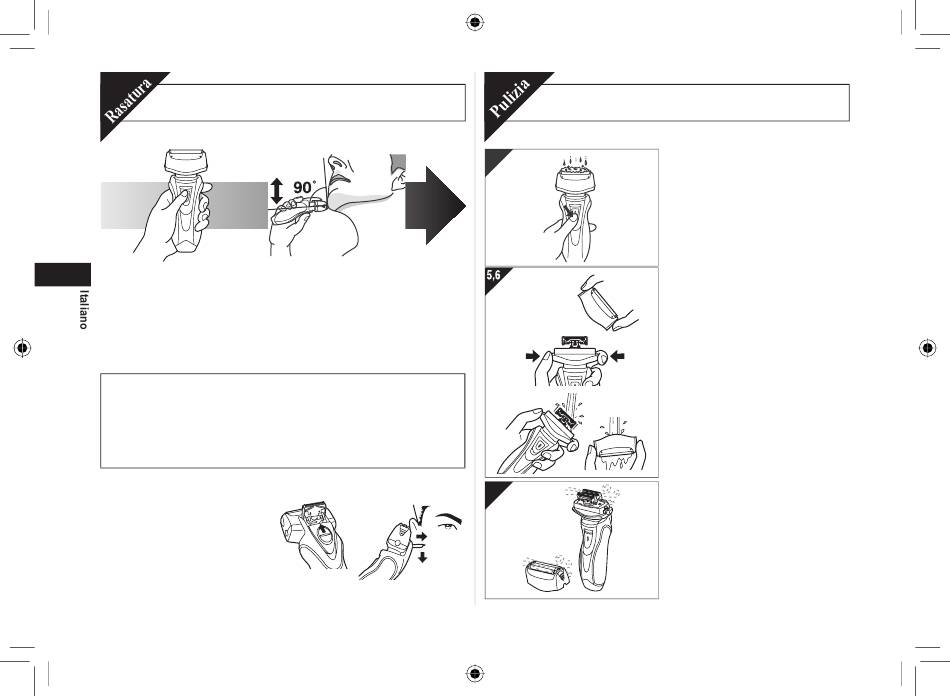 Rasatura

90°

Italiano

Pulizia

5,6