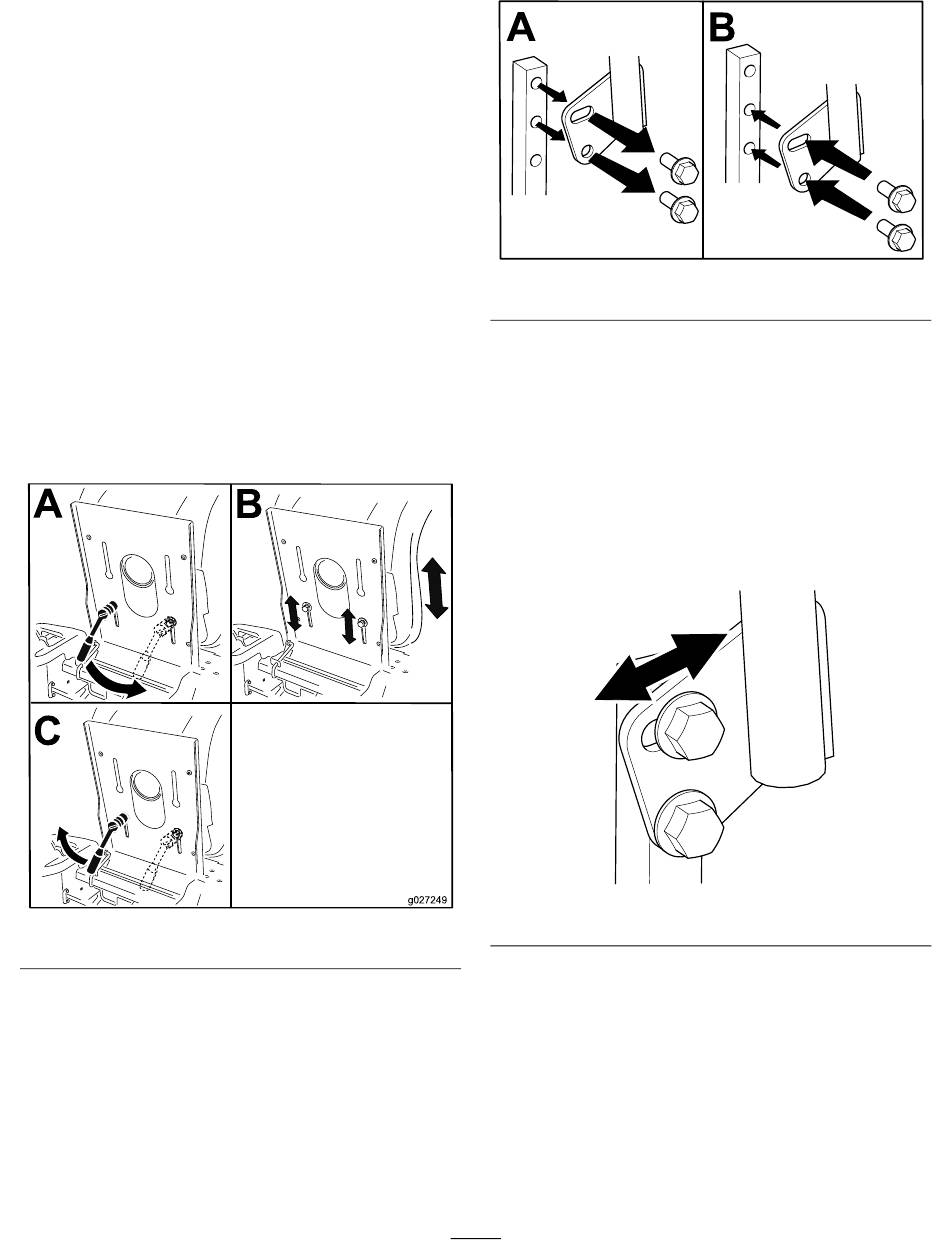 A

B

A

B

C

g027249