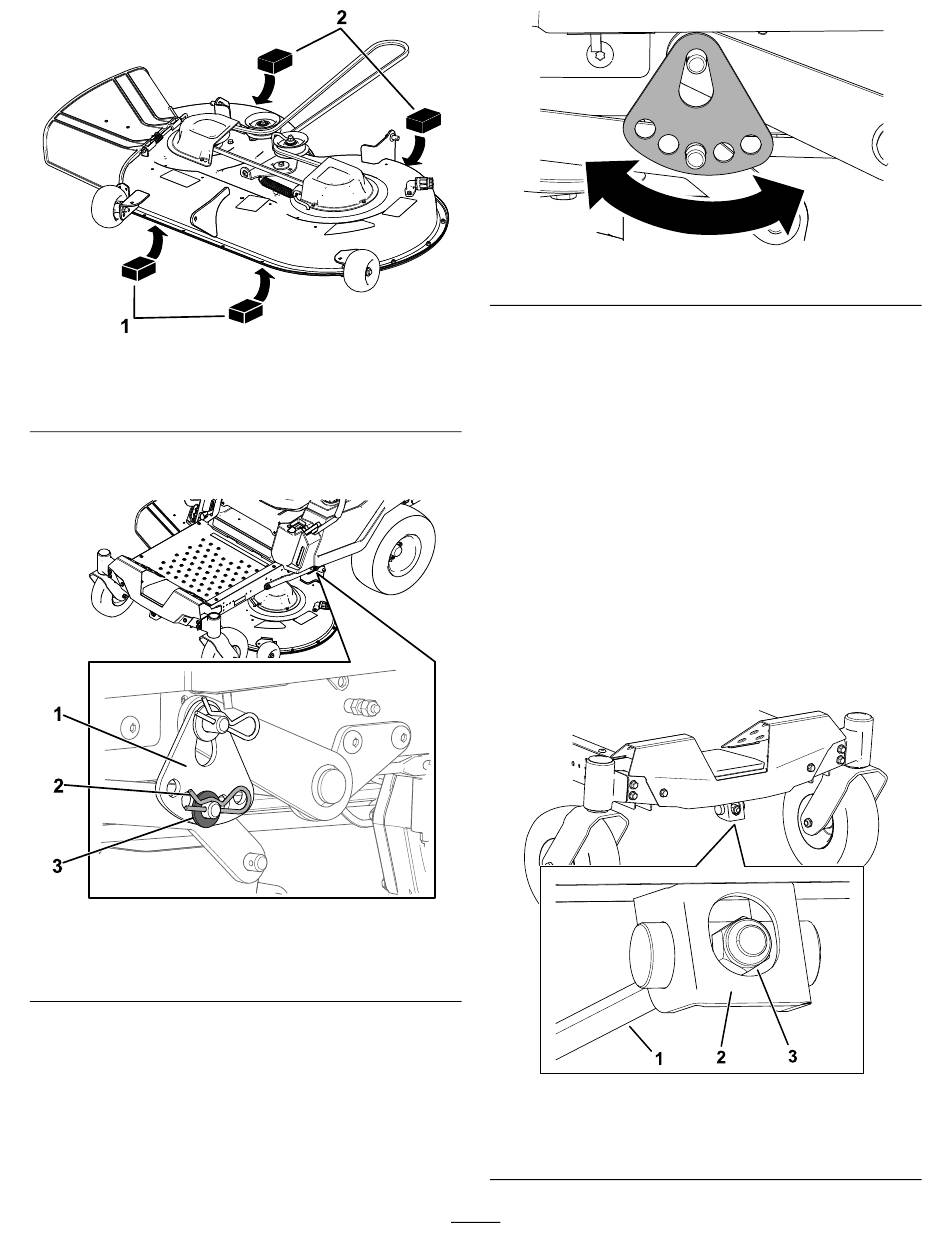 2

1

1

2

3

1

2

3