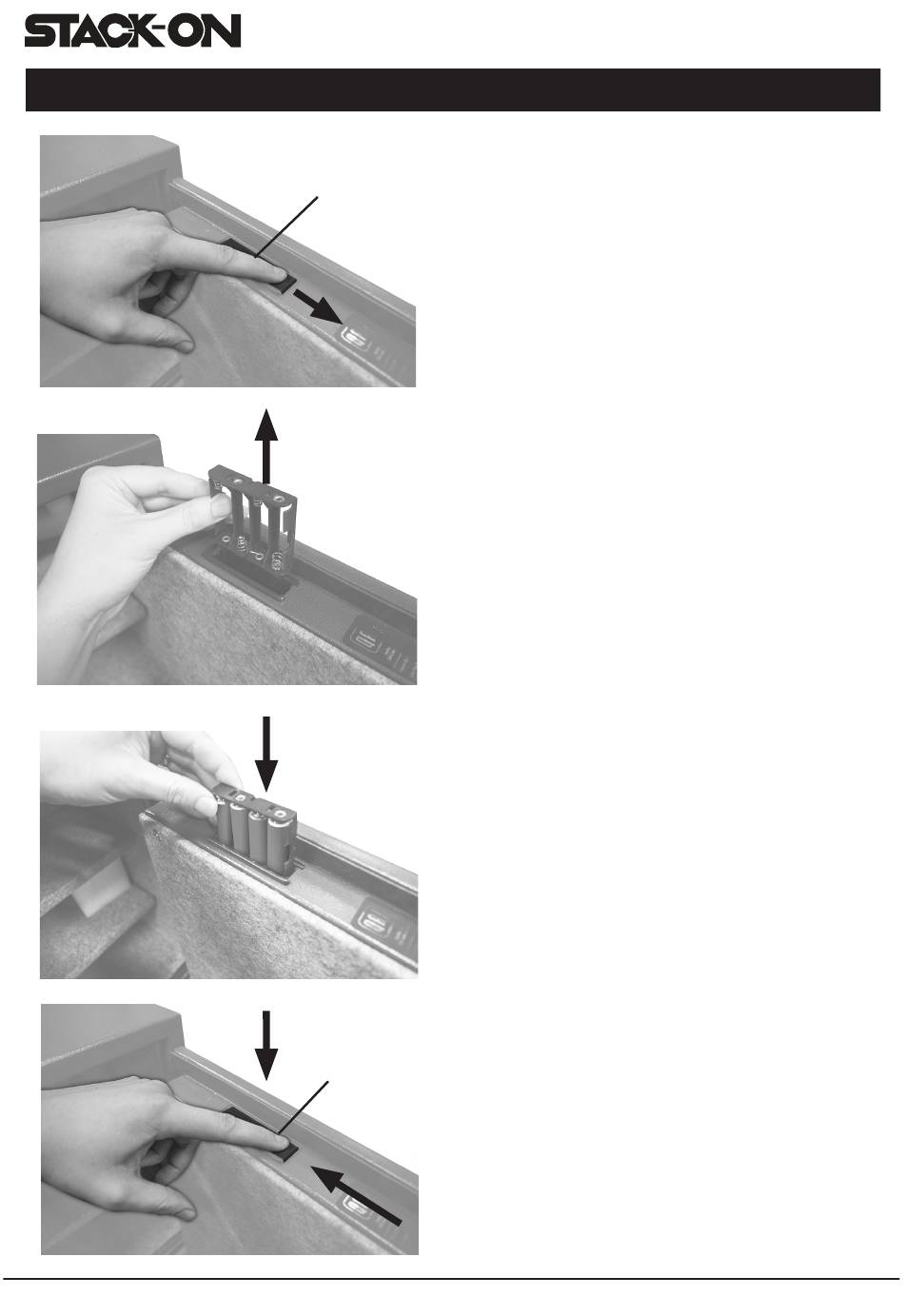 STACK-ON