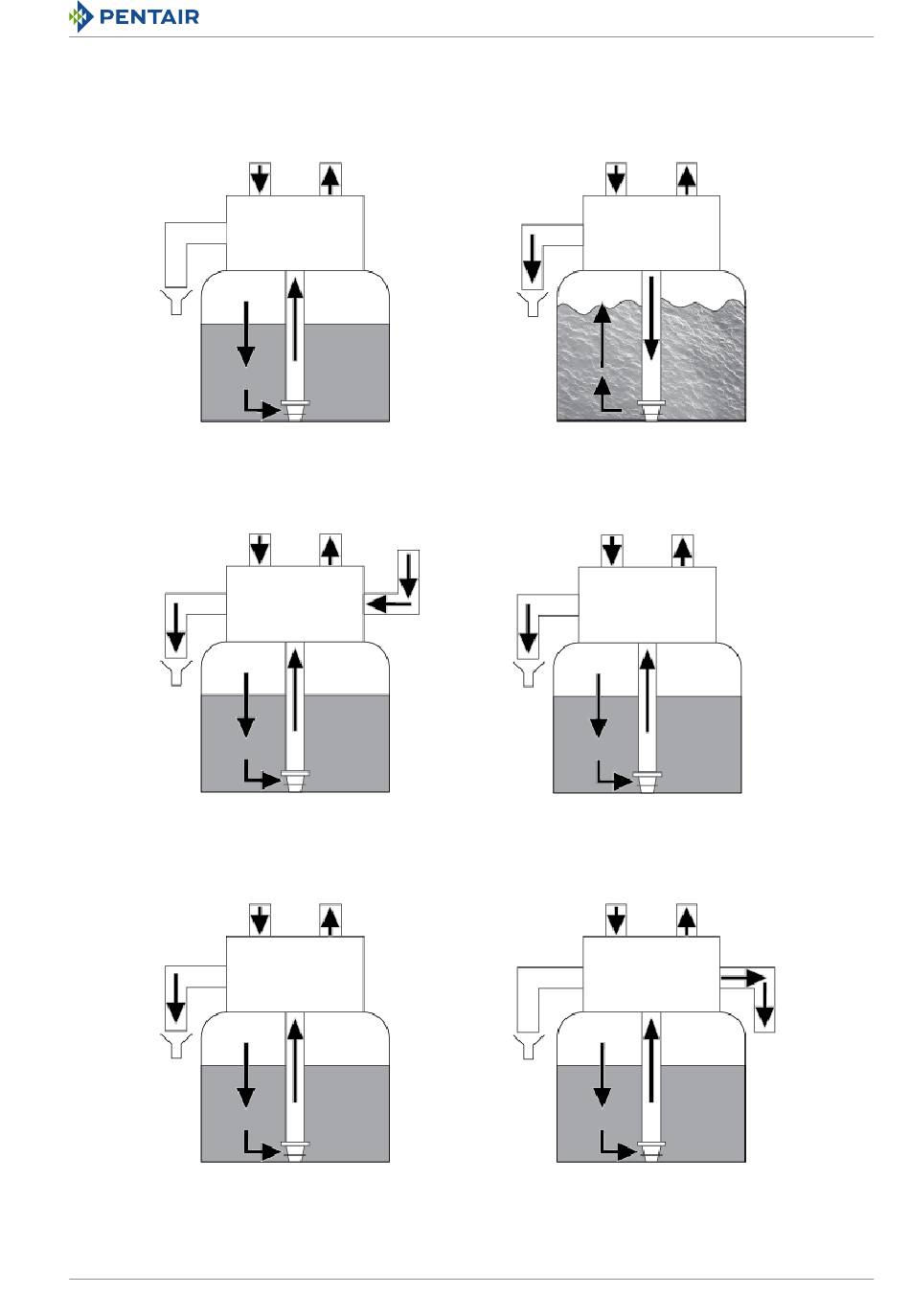 PENTAIR