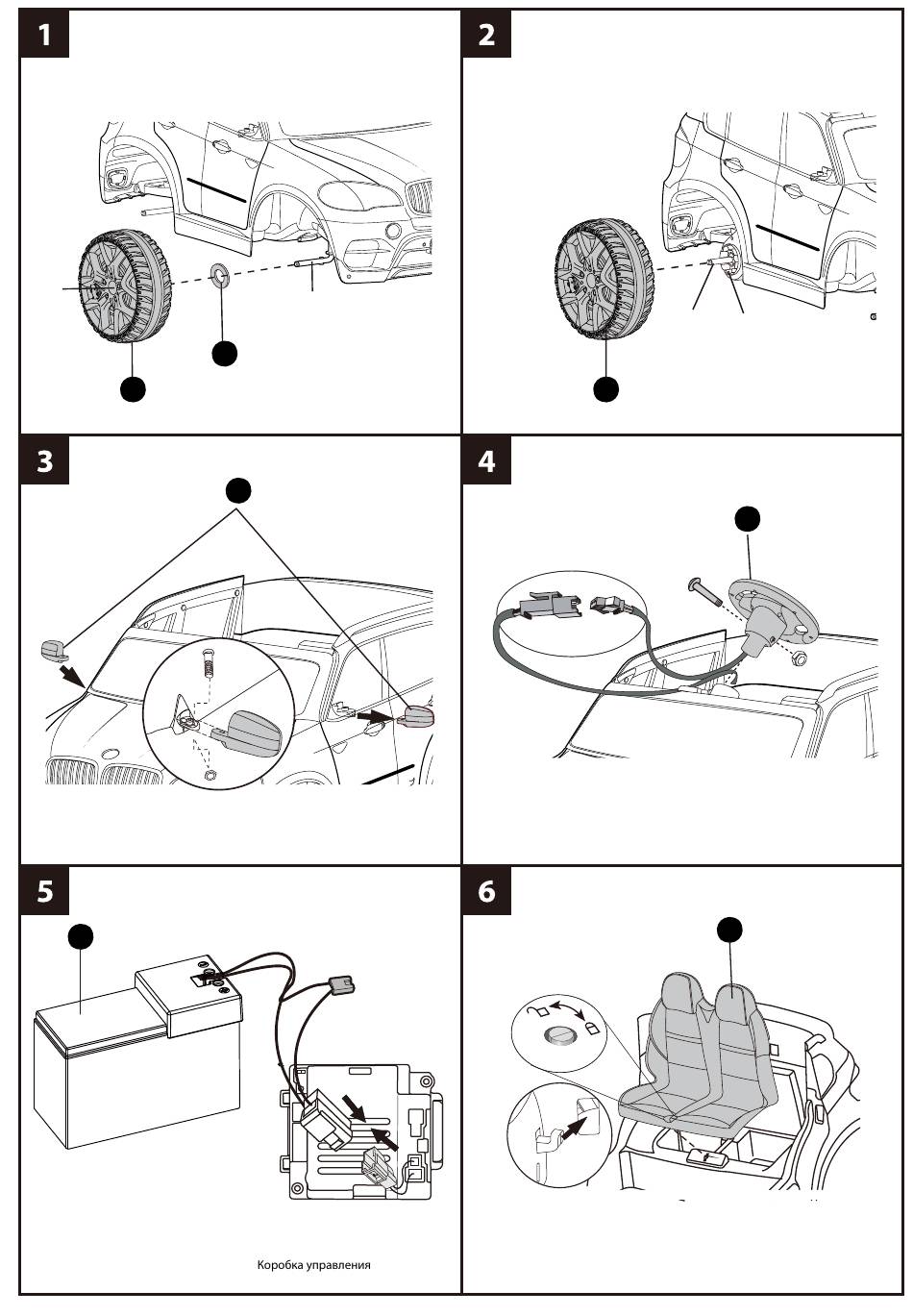 1

2

3

4

5

Коробка управления

6