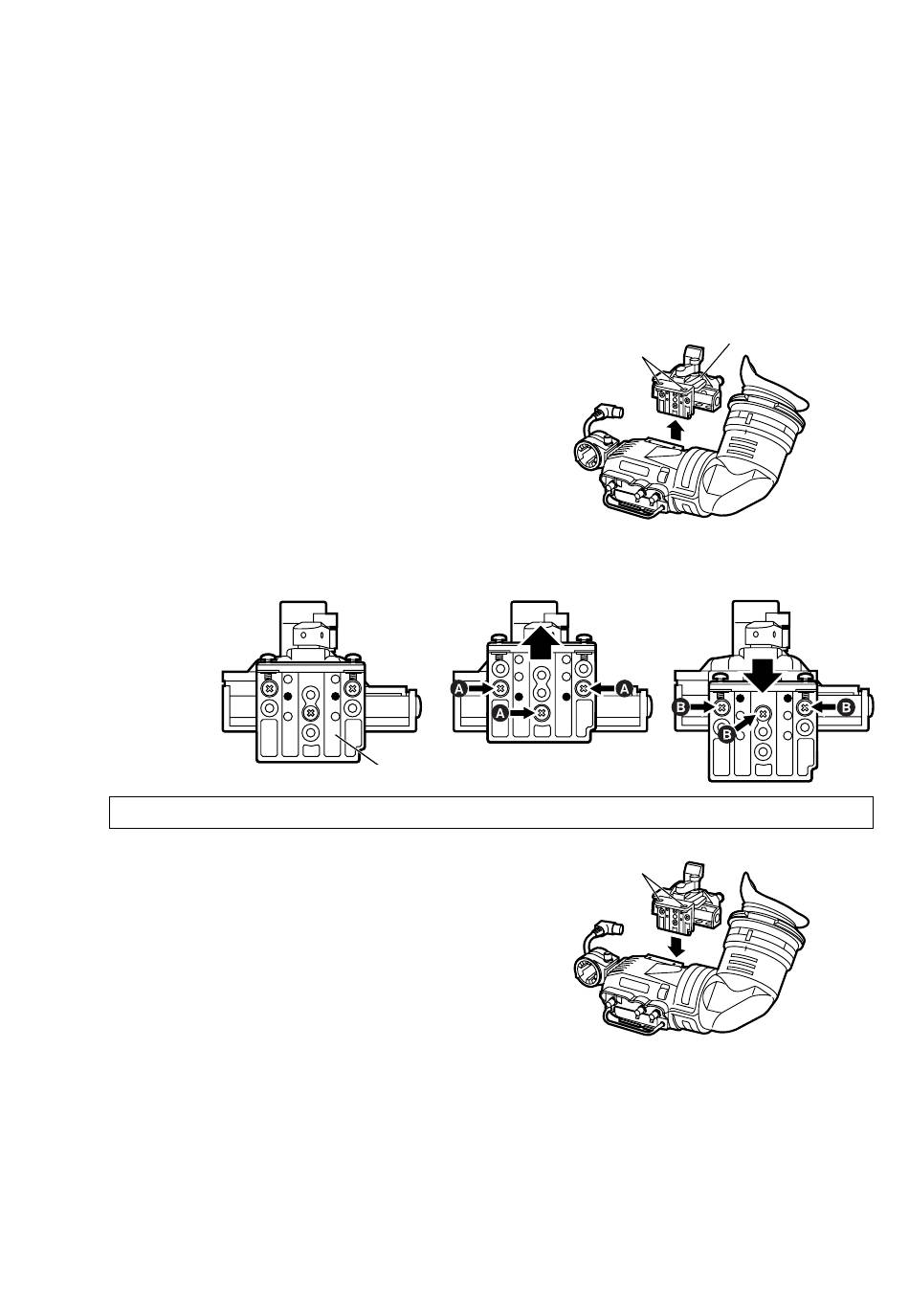 A
A
A
B
B
B