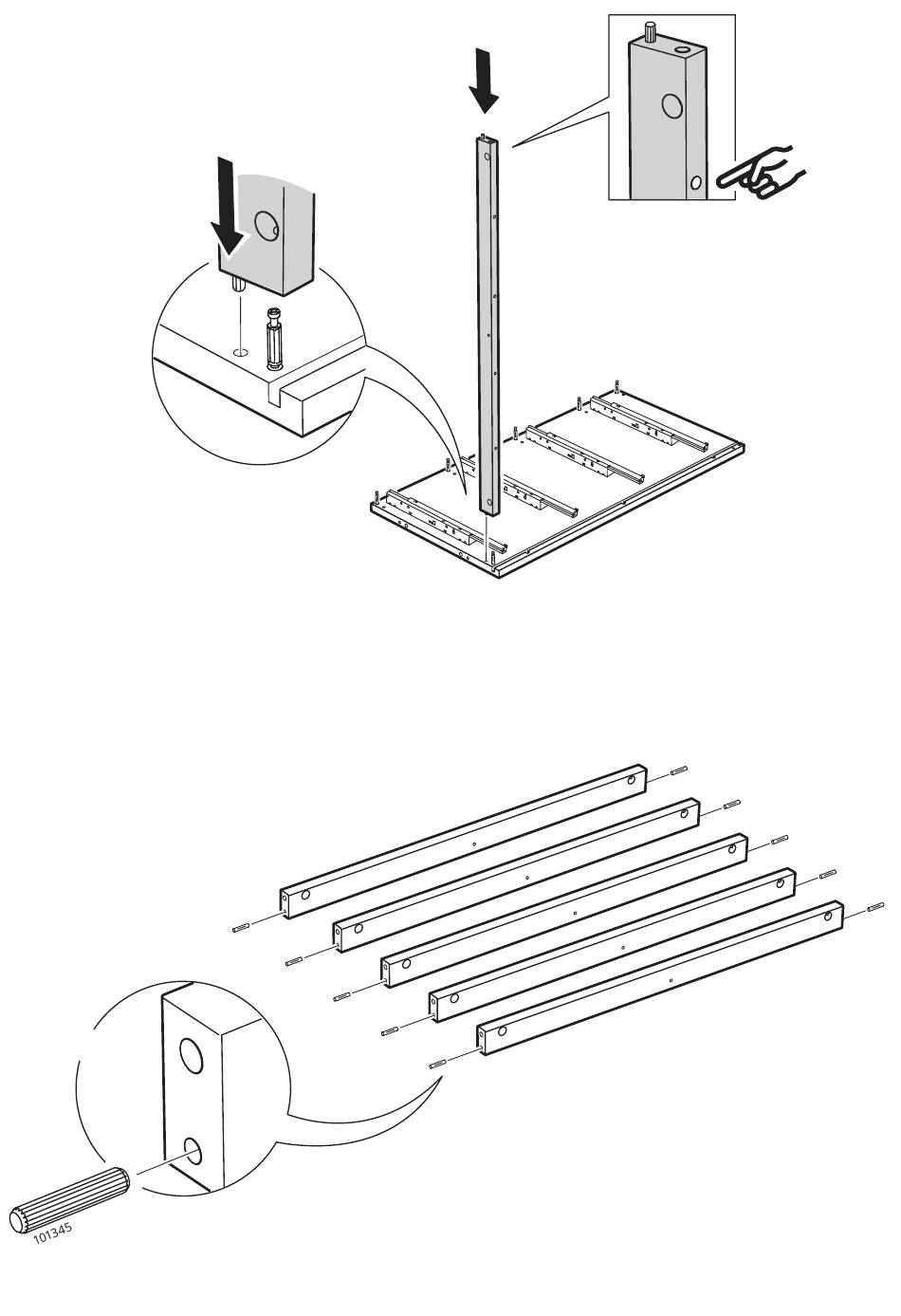 101345