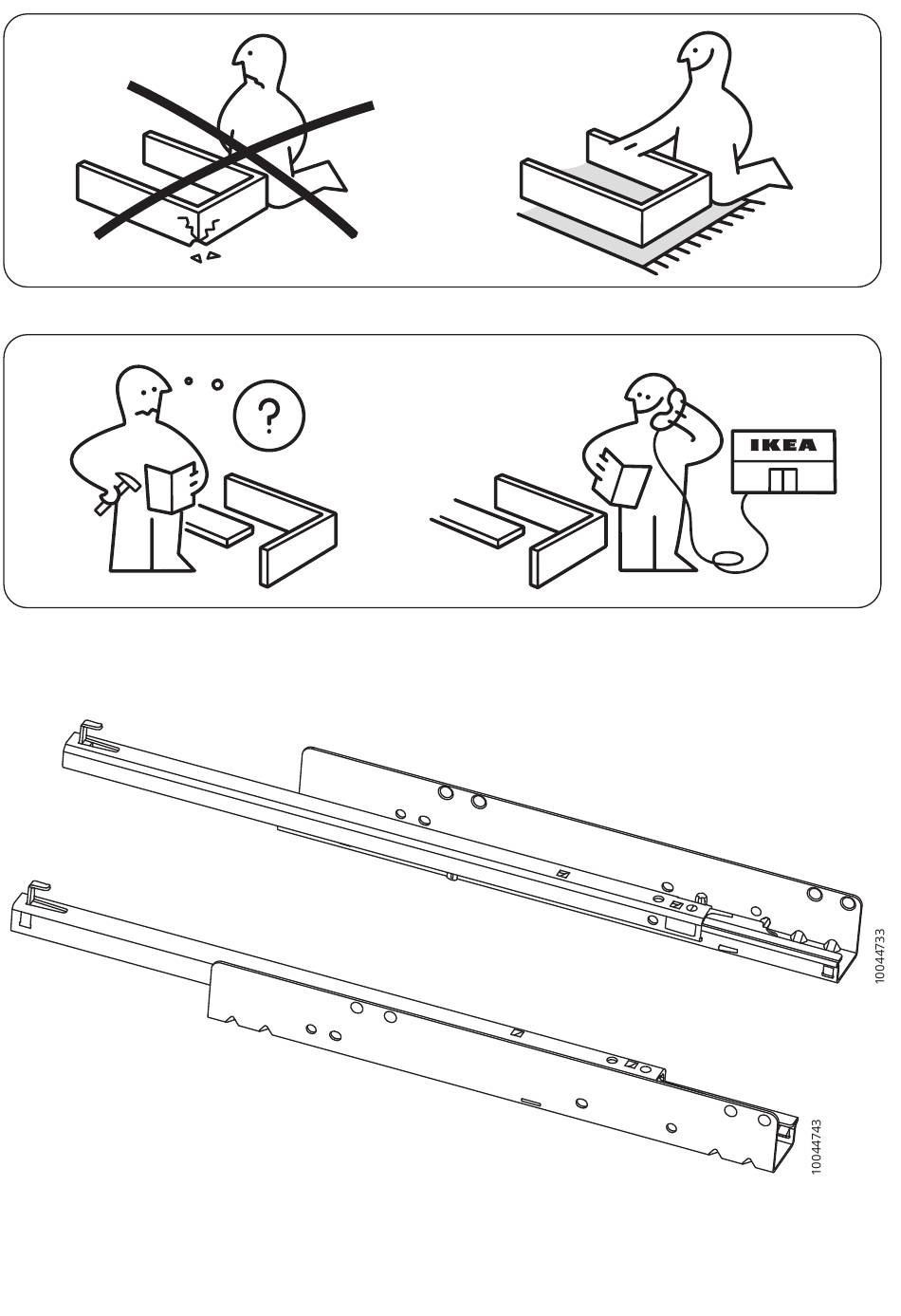 ?

IKEA

10044733

10044743