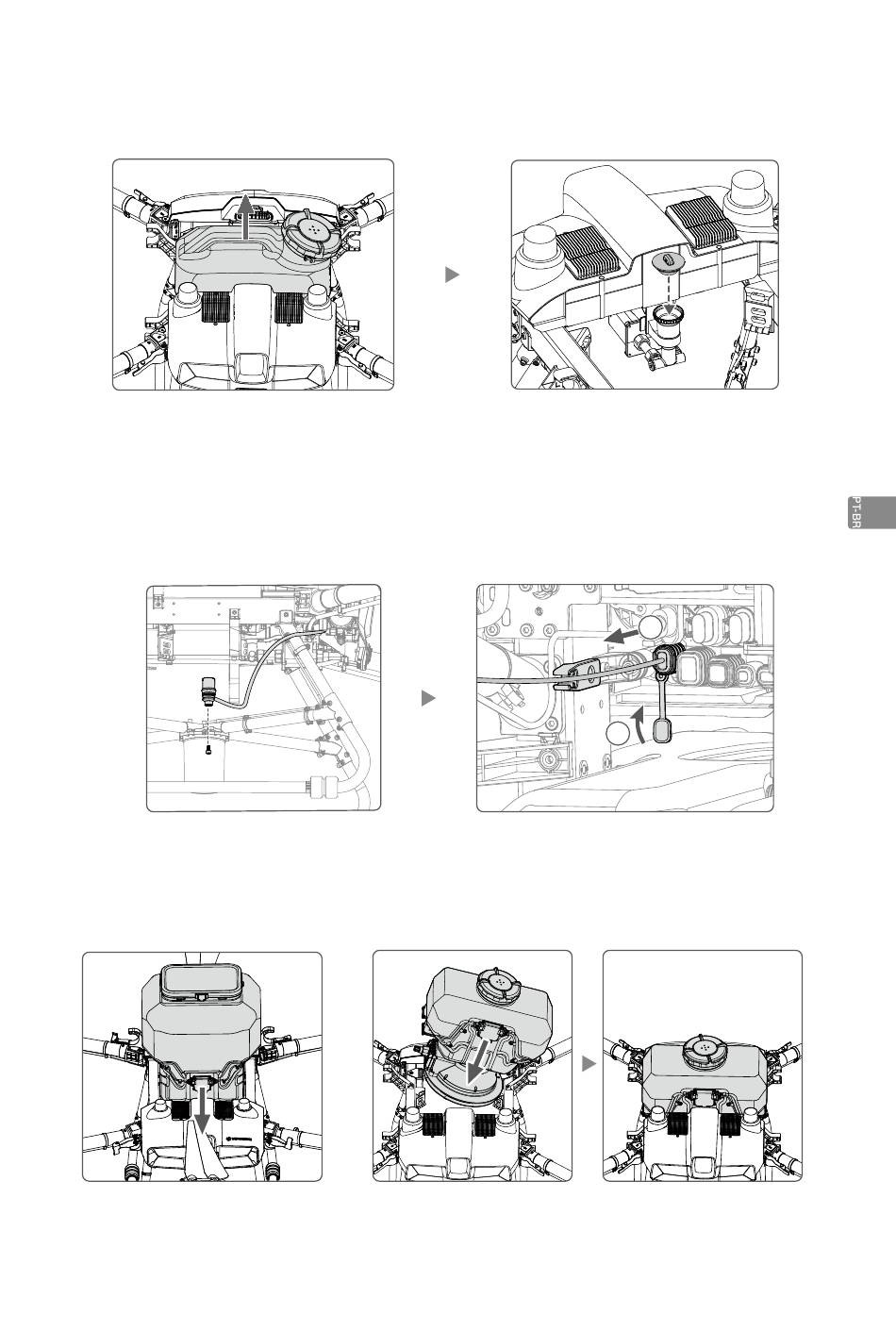 PT-BR