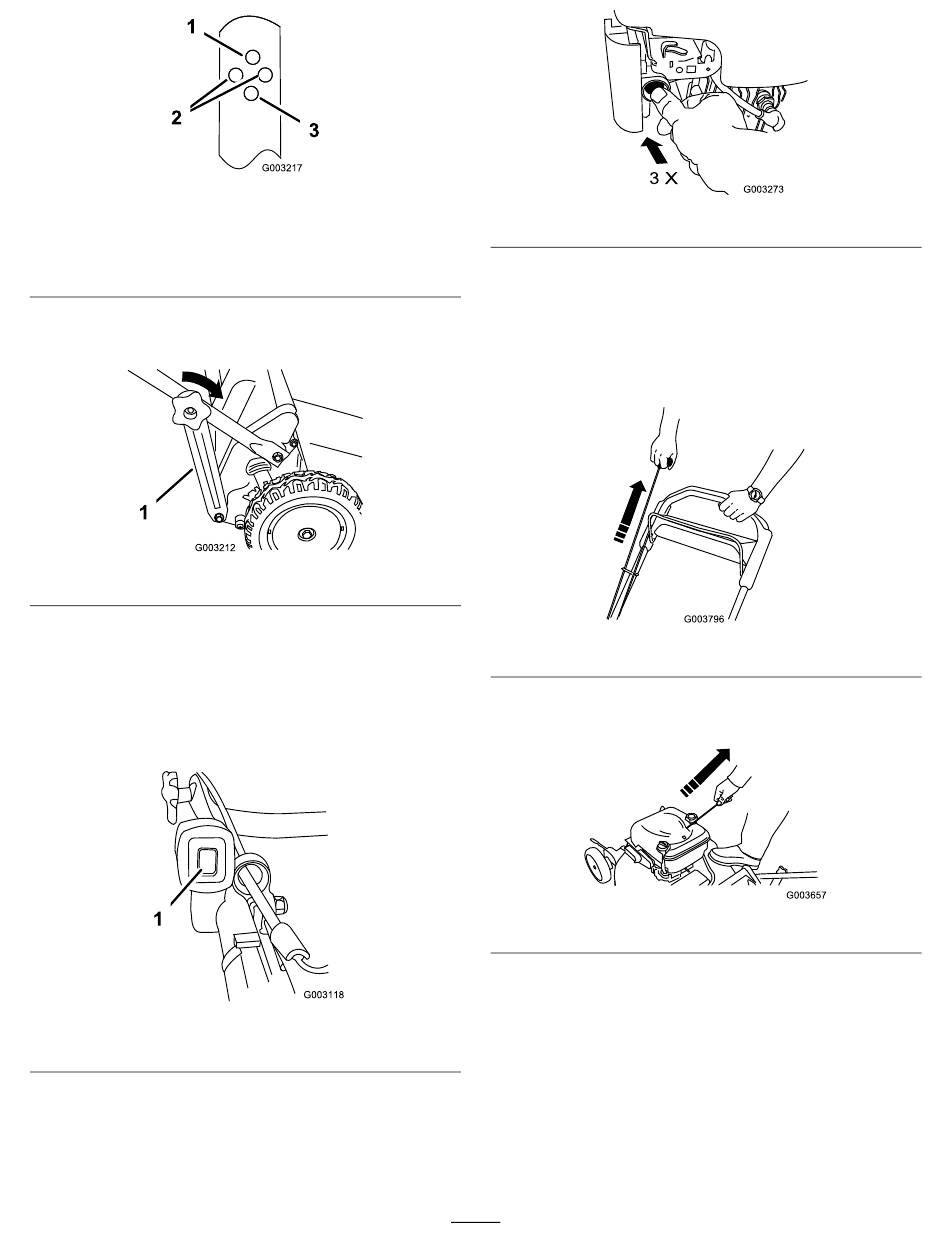 1
2
3
G003217

1
G003212

1
G003118

3 X
G003273

G003796

G003657