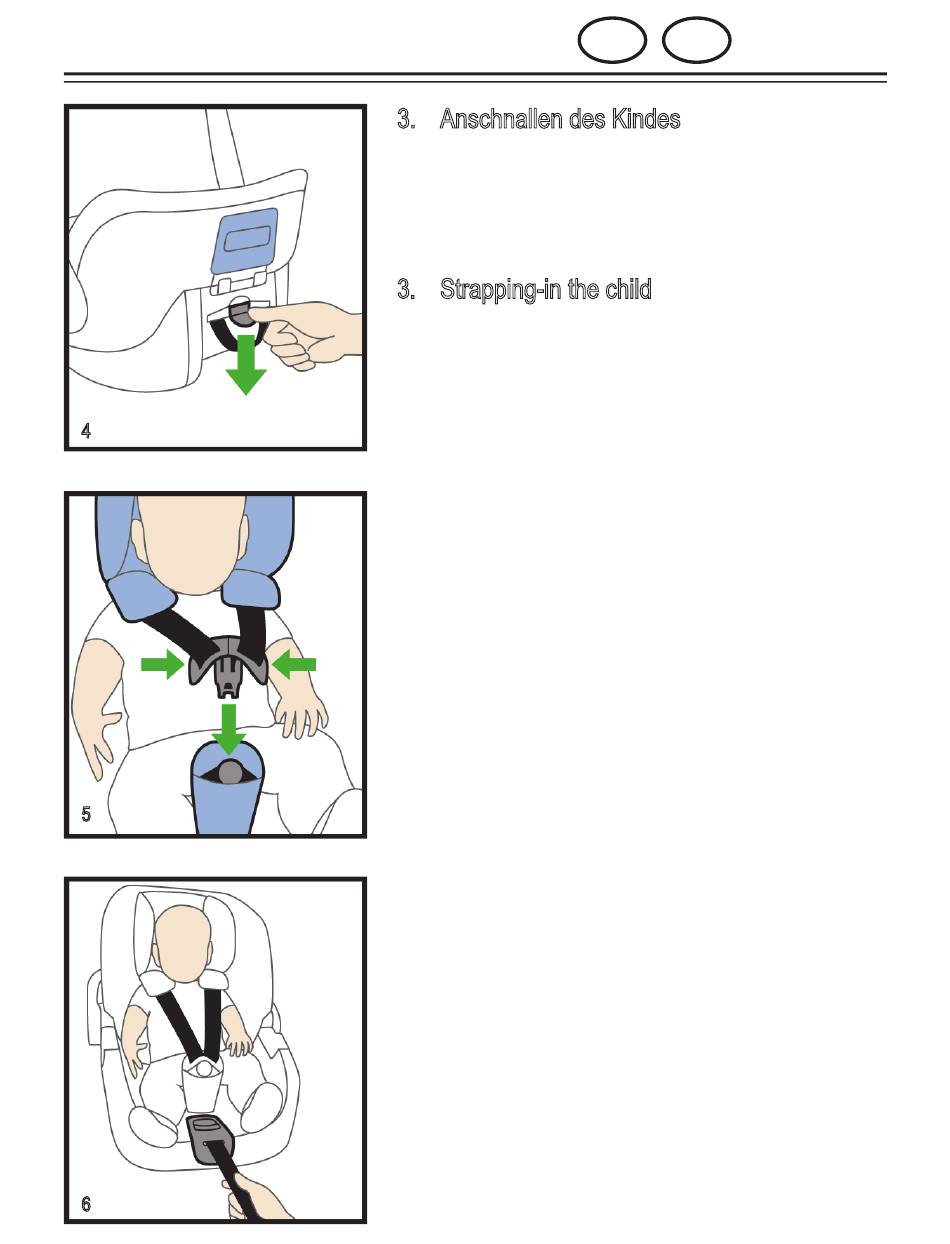 3. Anschnallen des Kindes

3. Strapping-in the child

4

5

6