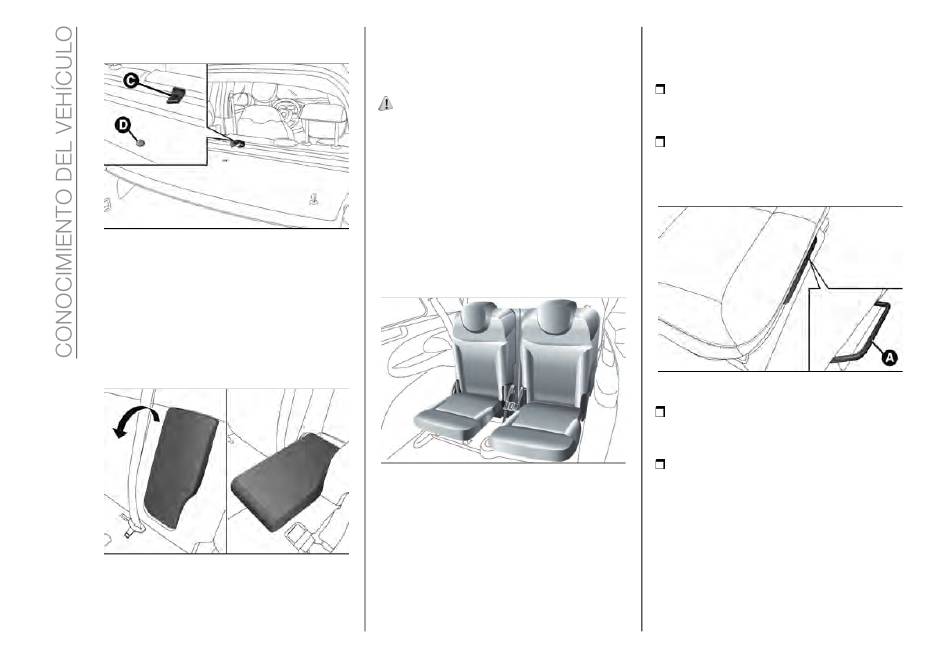 CONOCIMIENTO DEL VEHÍCULO

C

D

A