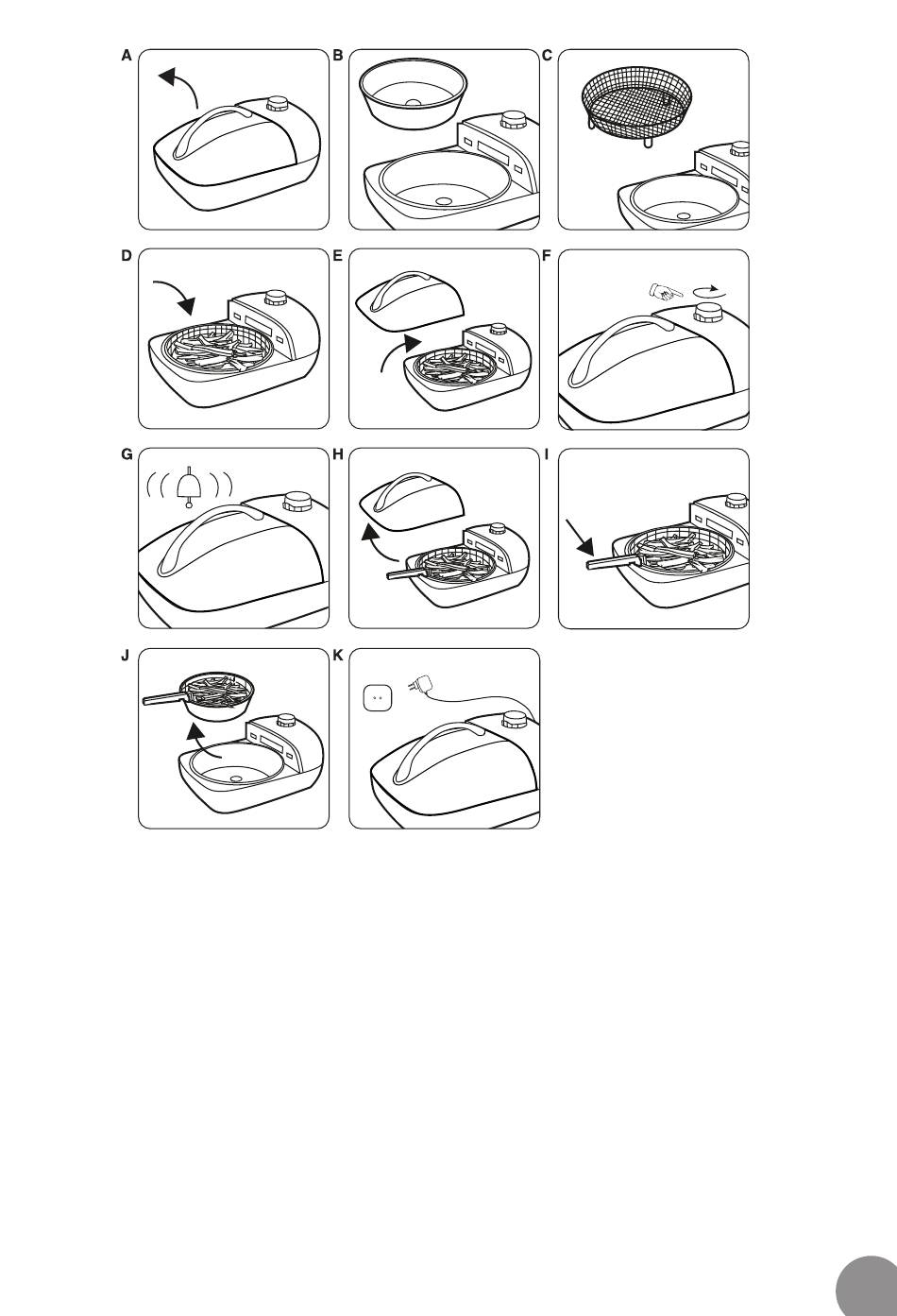 A
B
C
D
E
F
G
H
I
J
K