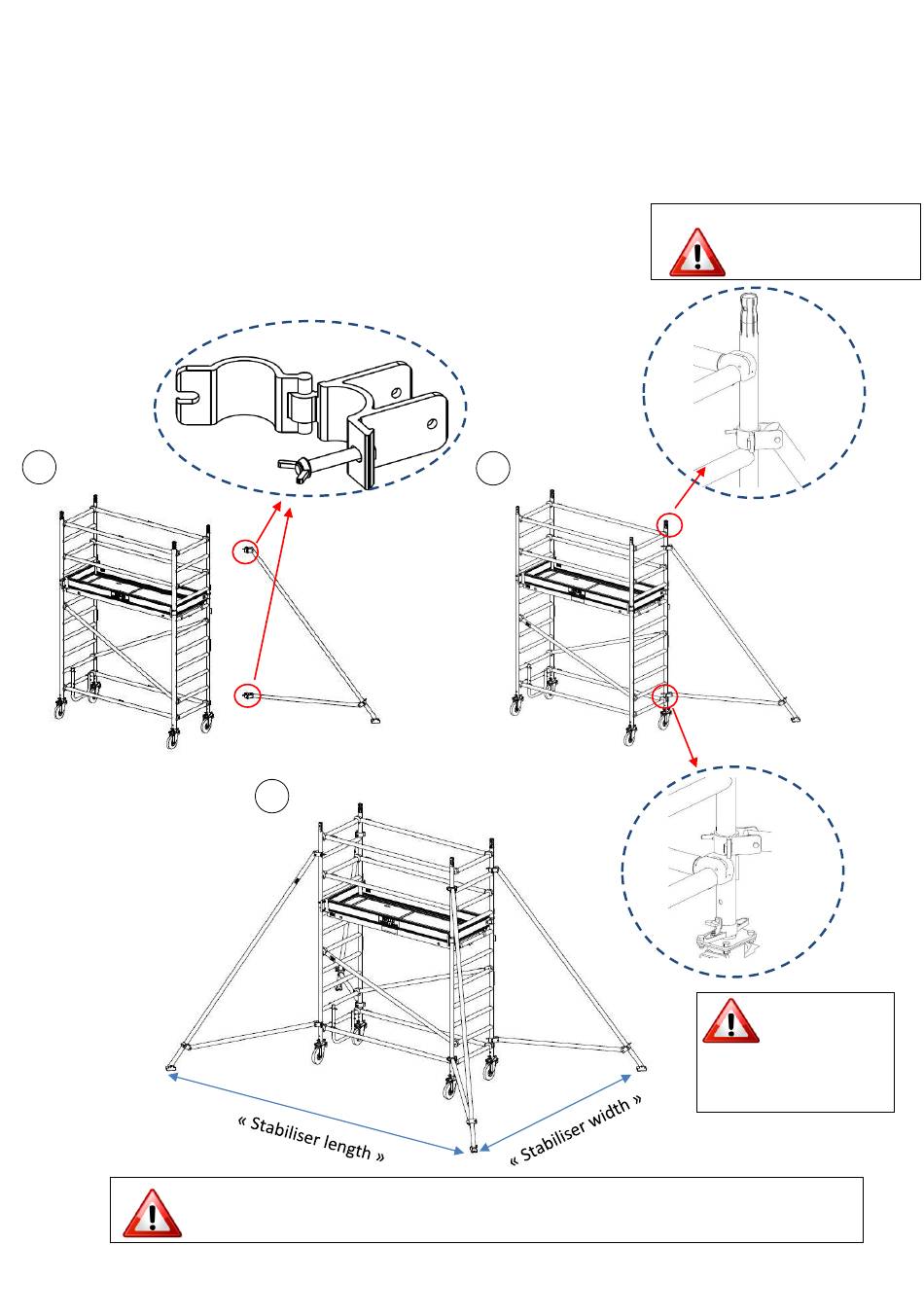 « Stabiliser length »

« Stabiliser width »