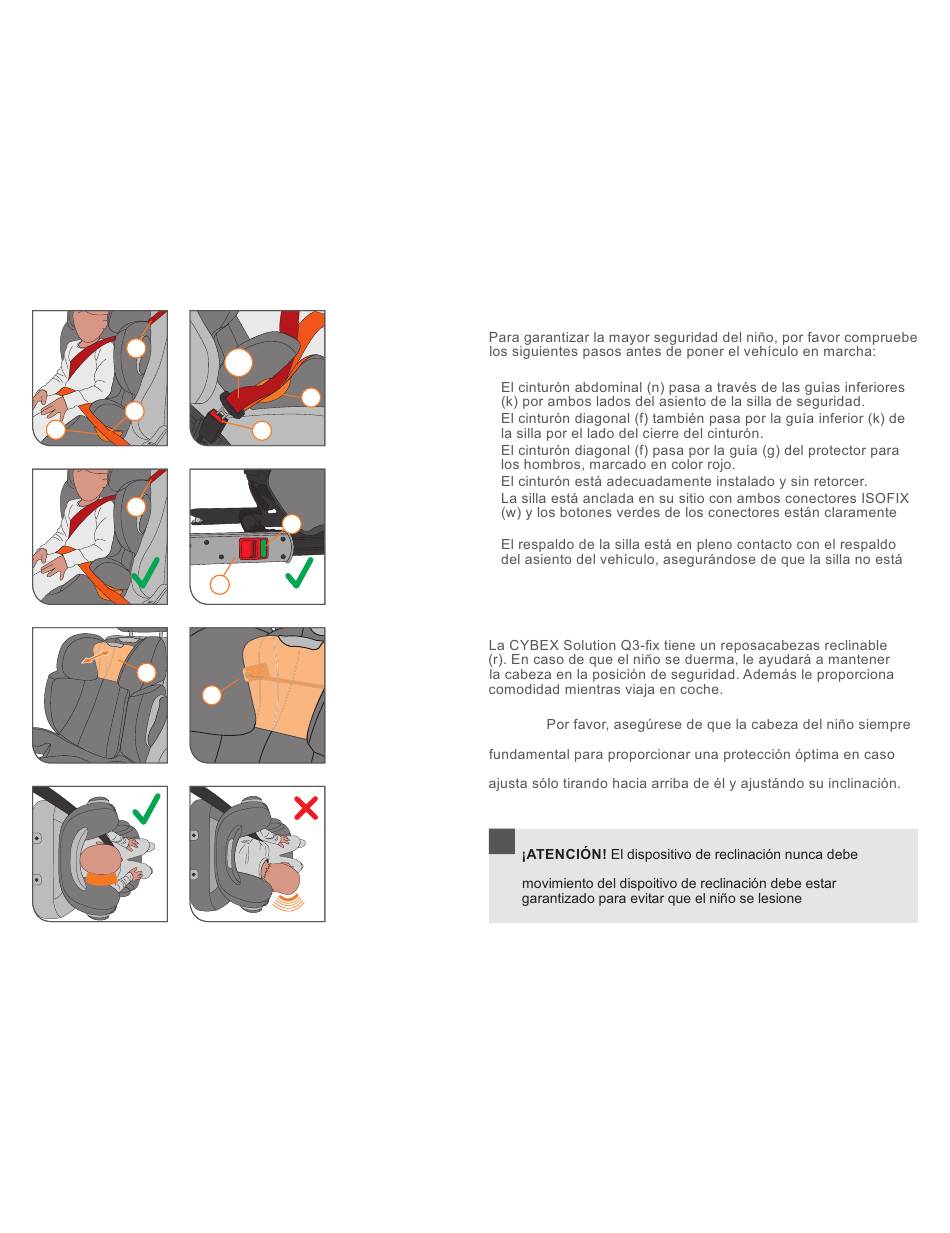 Para garantizar la mayor seguridad del niño, por favor compruebe los siguientes pasos antes de poner el vehículo en marcha:

El cinturón abdominal (n) pasa a través de las guías inferiores (k) por ambos lados del asiento de la silla de seguridad.
El cinturón diagonal (f) también pasa por la guía inferior (k) de la silla por el lado del cierre del cinturón.
El cinturón diagonal (f) pasa por la guía (g) del protector para los hombros, marcado en color rojo.
El cinturón está adecuadamente instalado y sin retorcer.
La silla está anclada en su sitio con ambos conectores ISOFIX (w) y los botones verdes de los conectores están claramente

El respaldo de la silla está en pleno contacto con el respaldo del asiento del vehículo, asegurándose de que la silla no está

La CYBEX Solution Q3-fix tiene un reposacabezas reclinable (r). En caso de que el niño se duerma, le ayudará a mantener la cabeza en la posición de seguridad. Además le proporciona comodidad mientras viaja en coche.

Por favor, asegúrese de que la cabeza del niño siempre

fundamental para proporcionar una protección óptima en caso

ajusta sólo tirando hacia arriba de él y ajustándo su inclinación.

¡ATENCIÓN! El dispositivo de reclinación nunca debe

movimiento del dispoitivo de reclinación debe estar garantizado para evitar que el niño se lesione