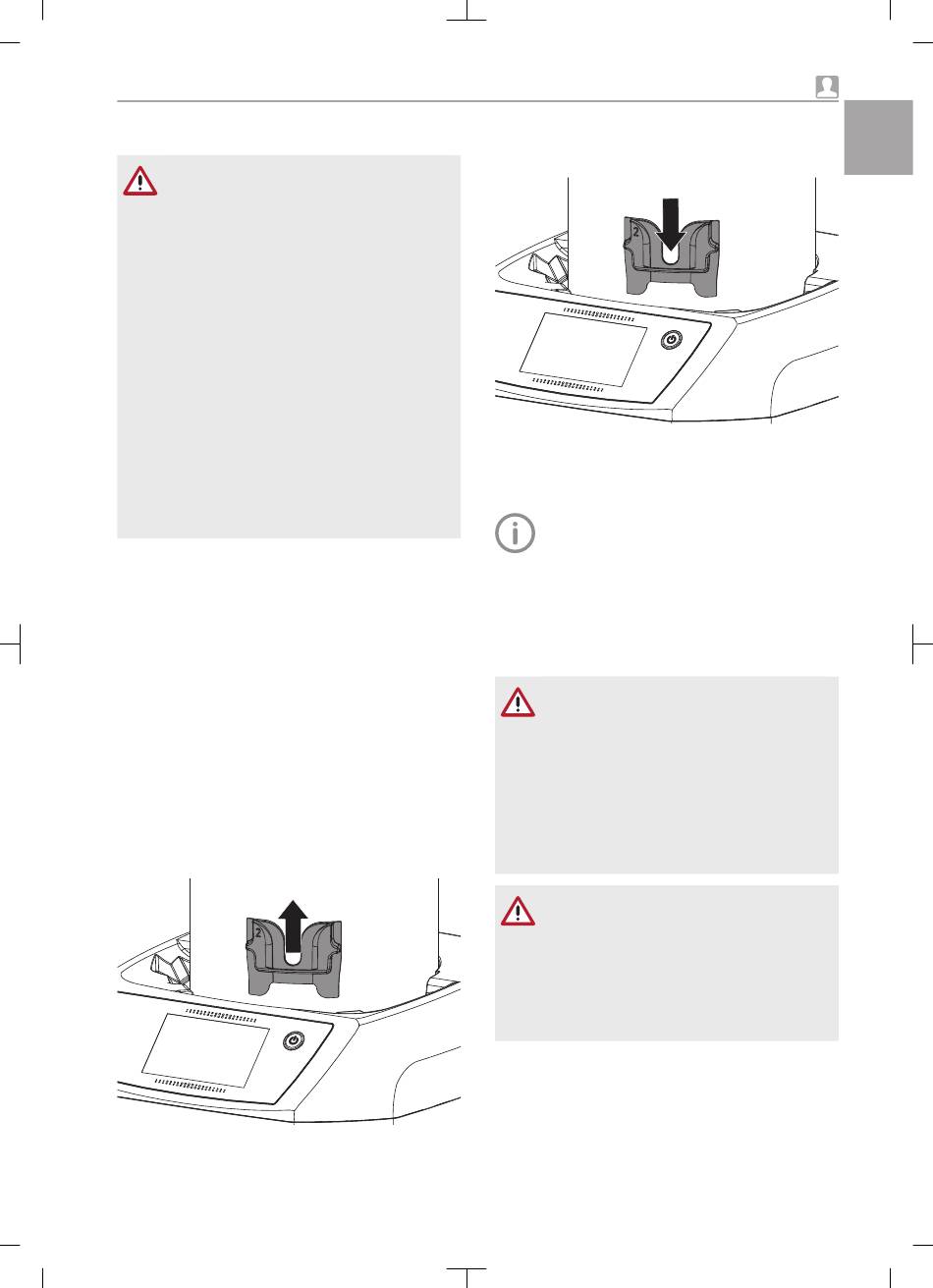 2

2