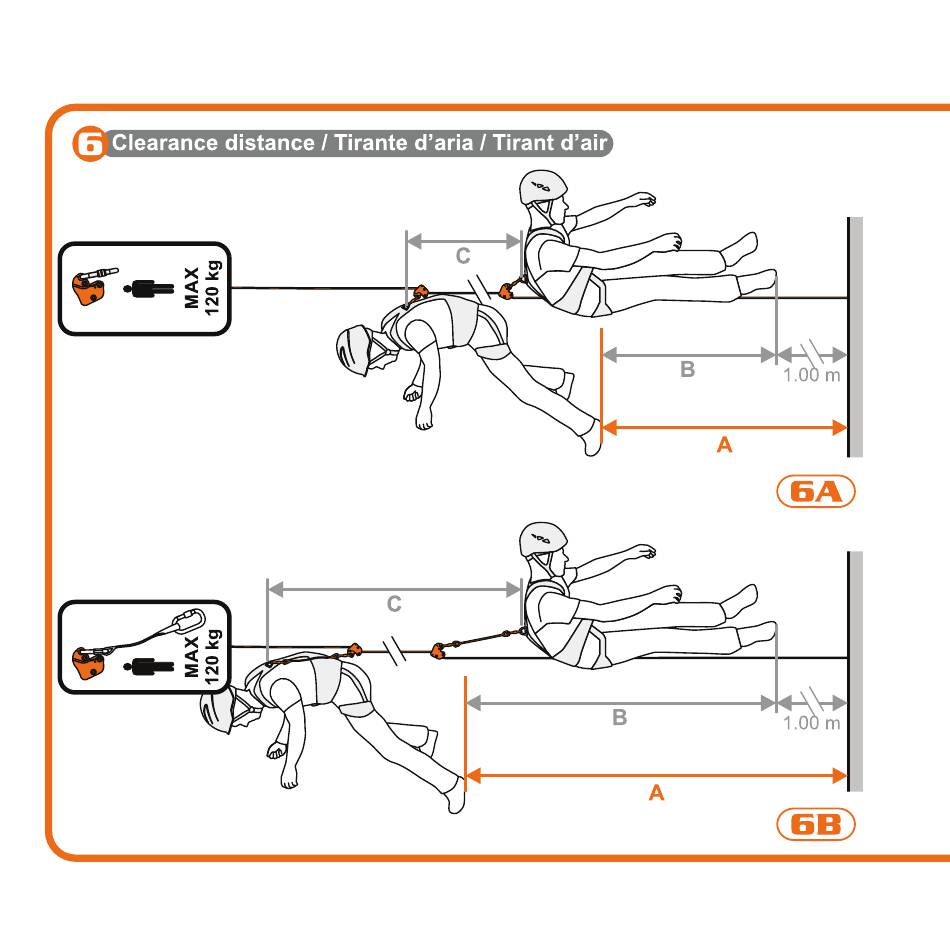 6 Clearance distance / Tirante d'aria / Tirant d'air

MAX 120 kg

C

B

1.00 m

A

6A

MAX 120 kg

C

B

1.00 m

A

6B