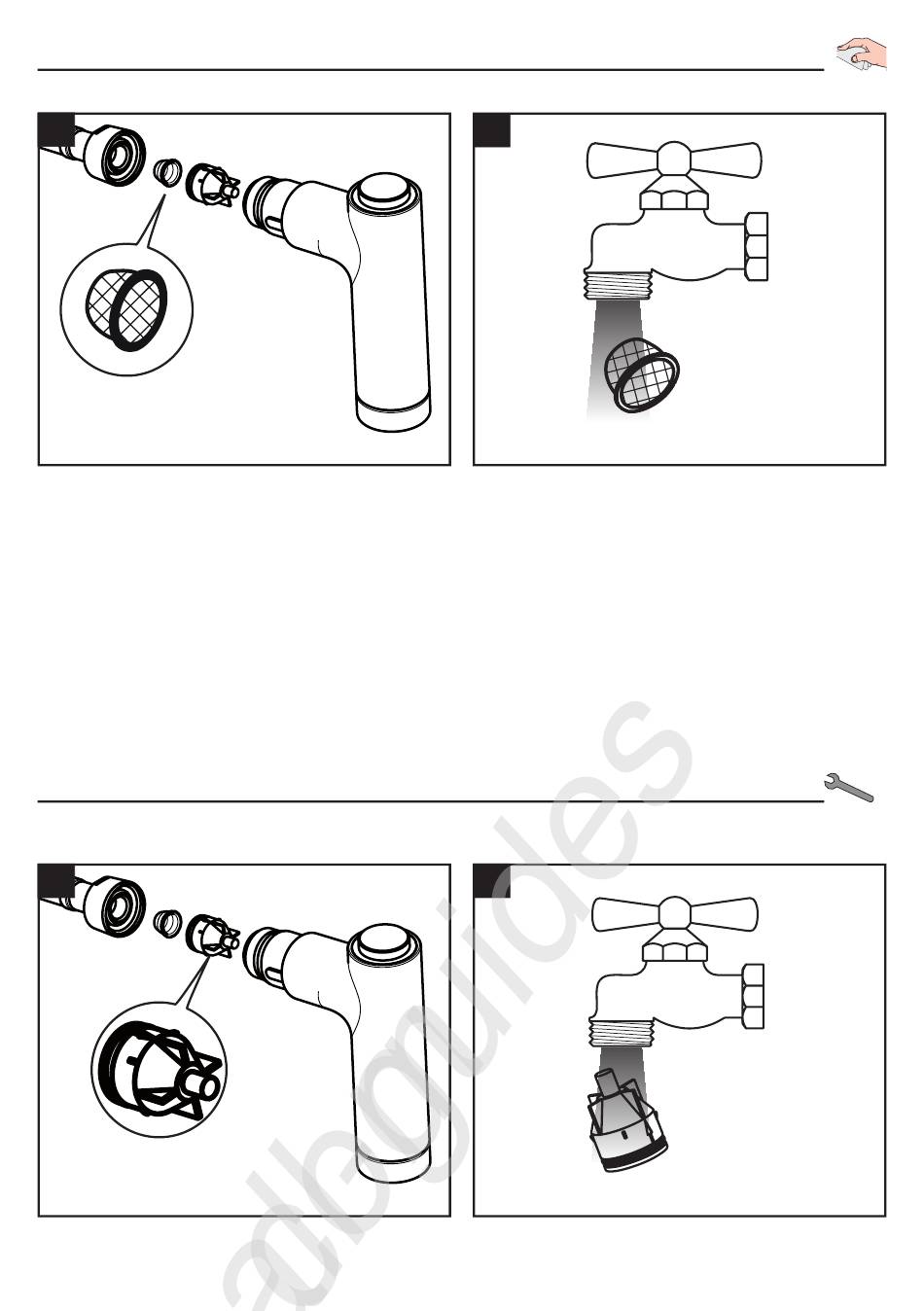 allguides