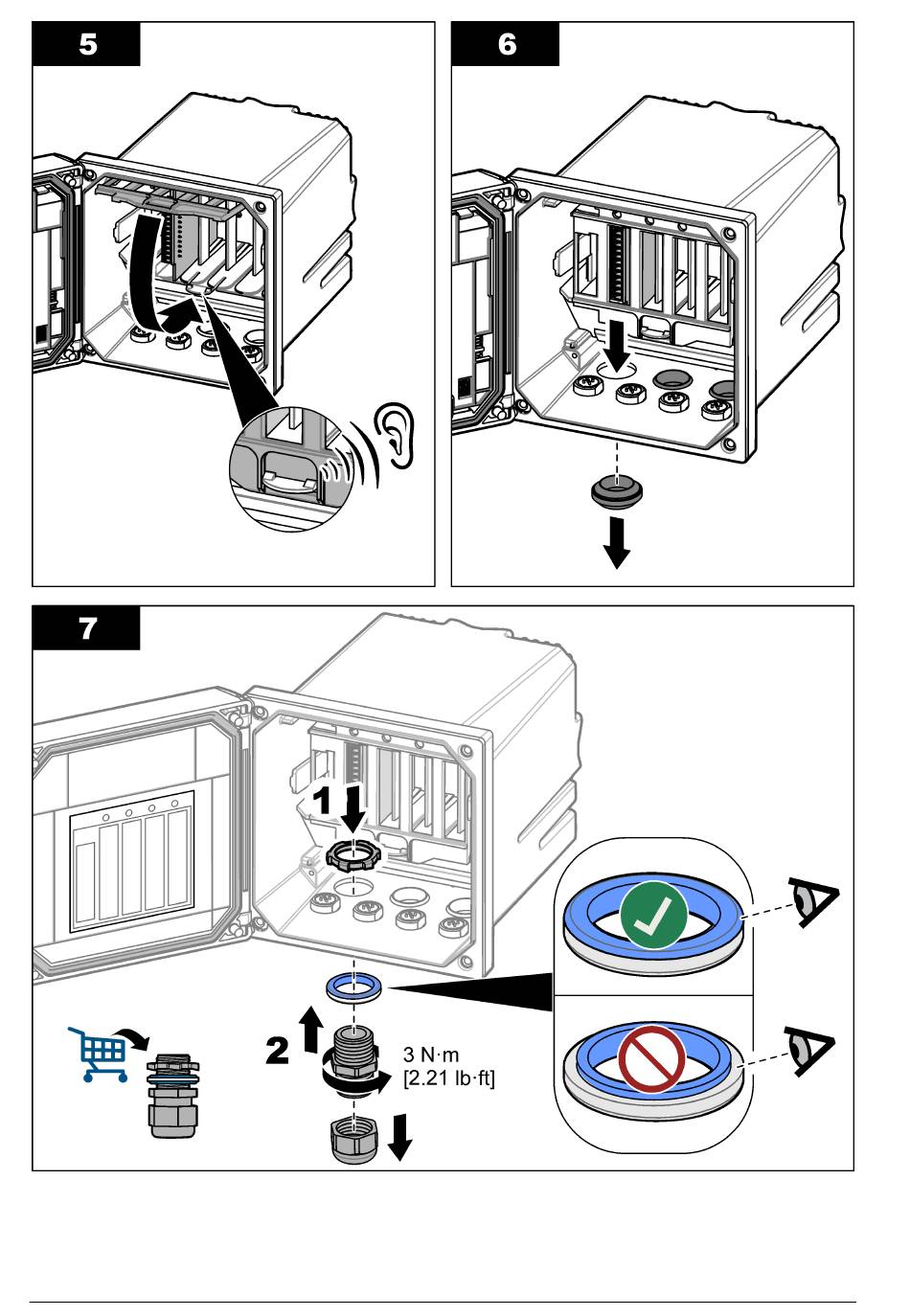 5

6

7

1

2

3 N·m
[2.21 lb·ft]