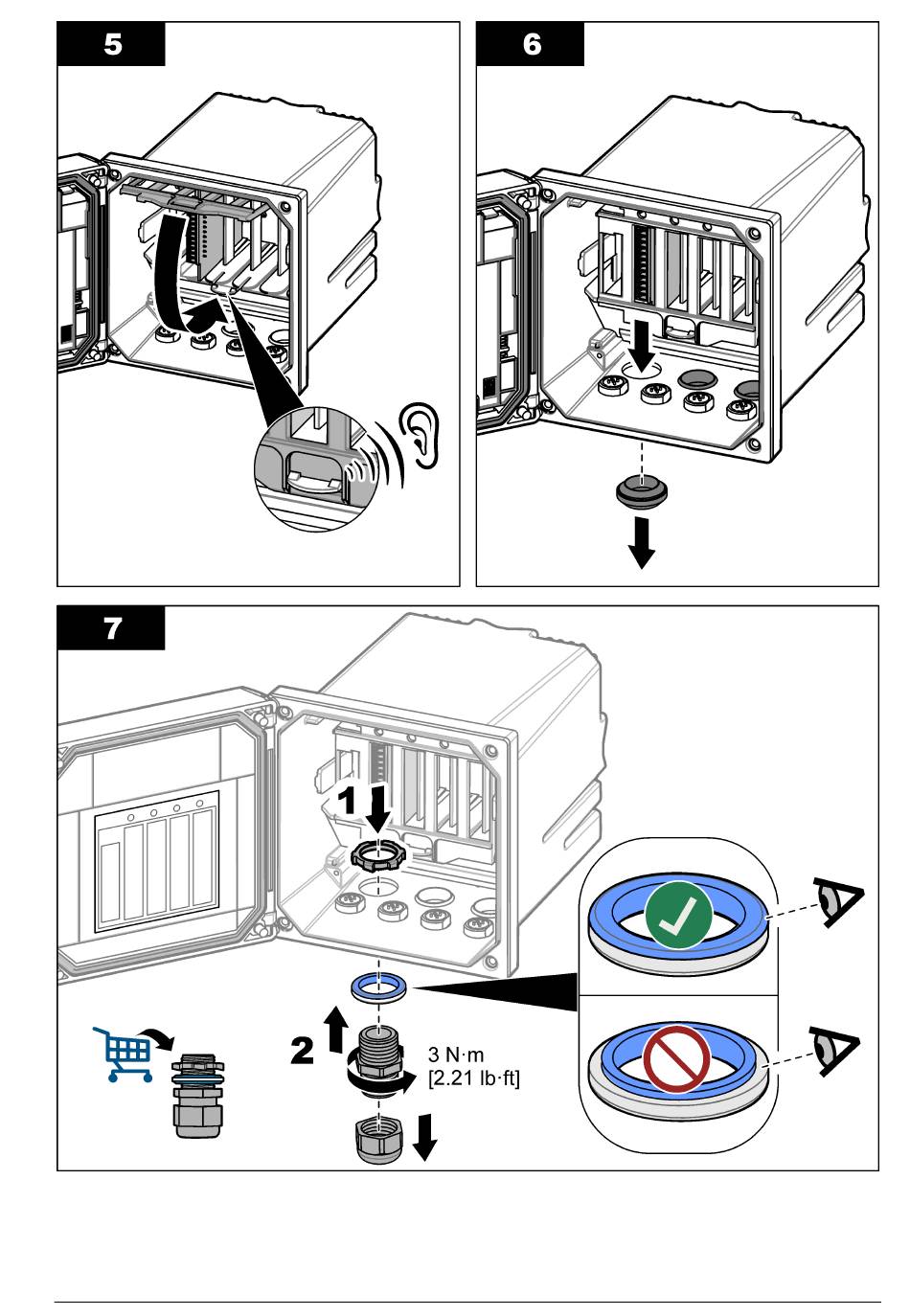 5

6

7

1

2

3 N·m
[2.21 lb·ft]