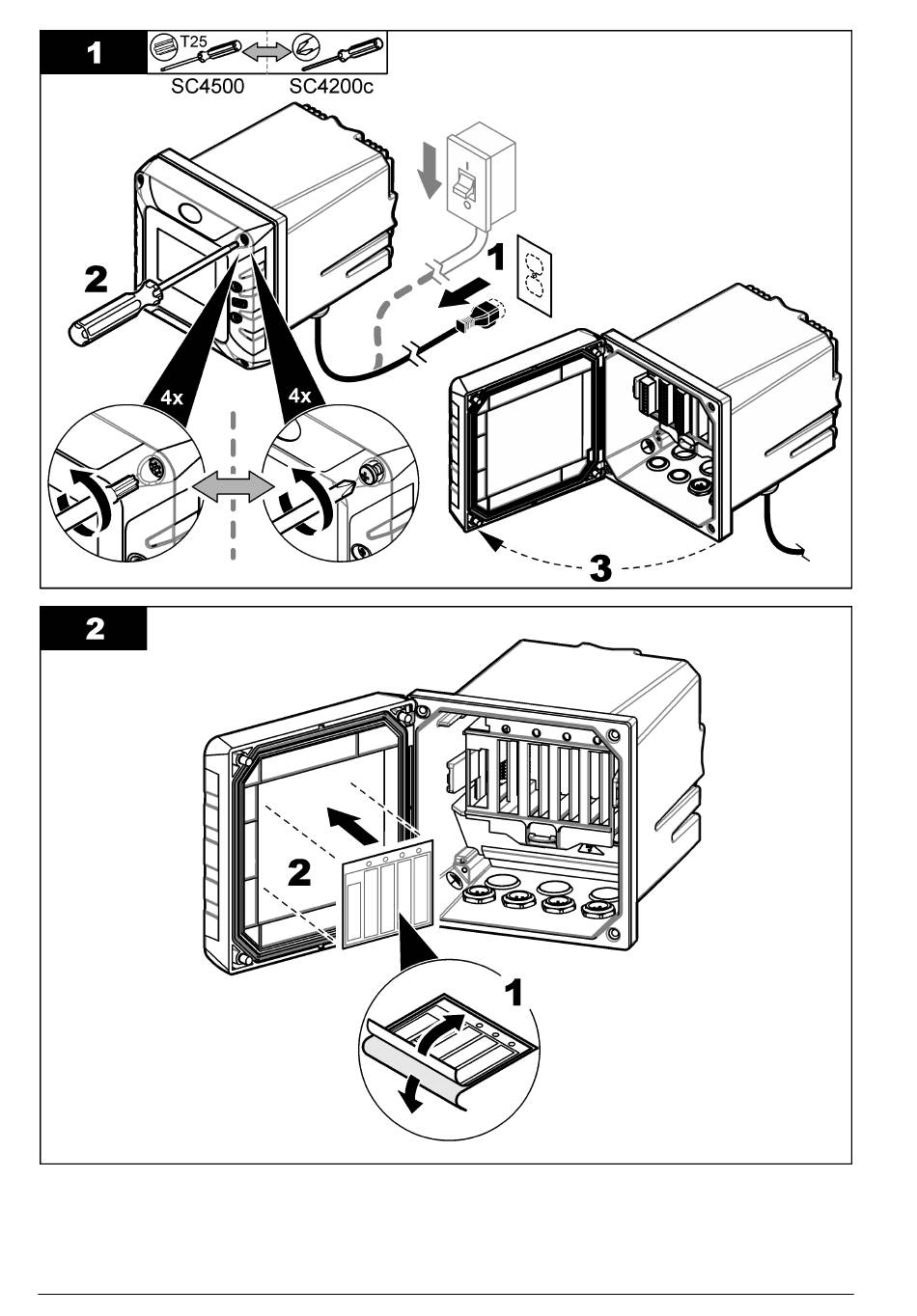 1

T25

SC4500 SC4200c

2

1

4x

4x

3

2

2

1