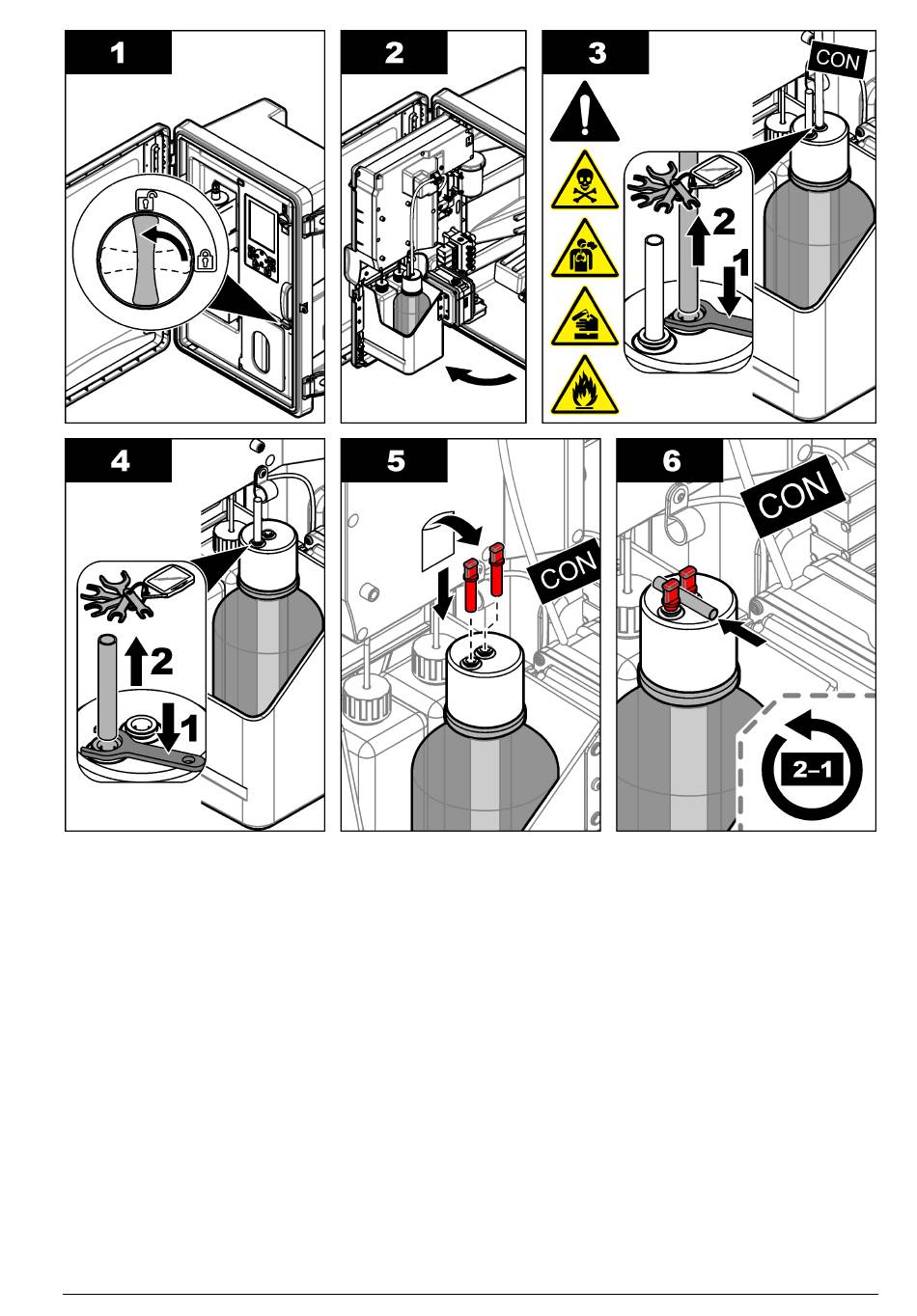 1

2

3
CON
2
1

4
2
1

5
CON

6
CON
2–1