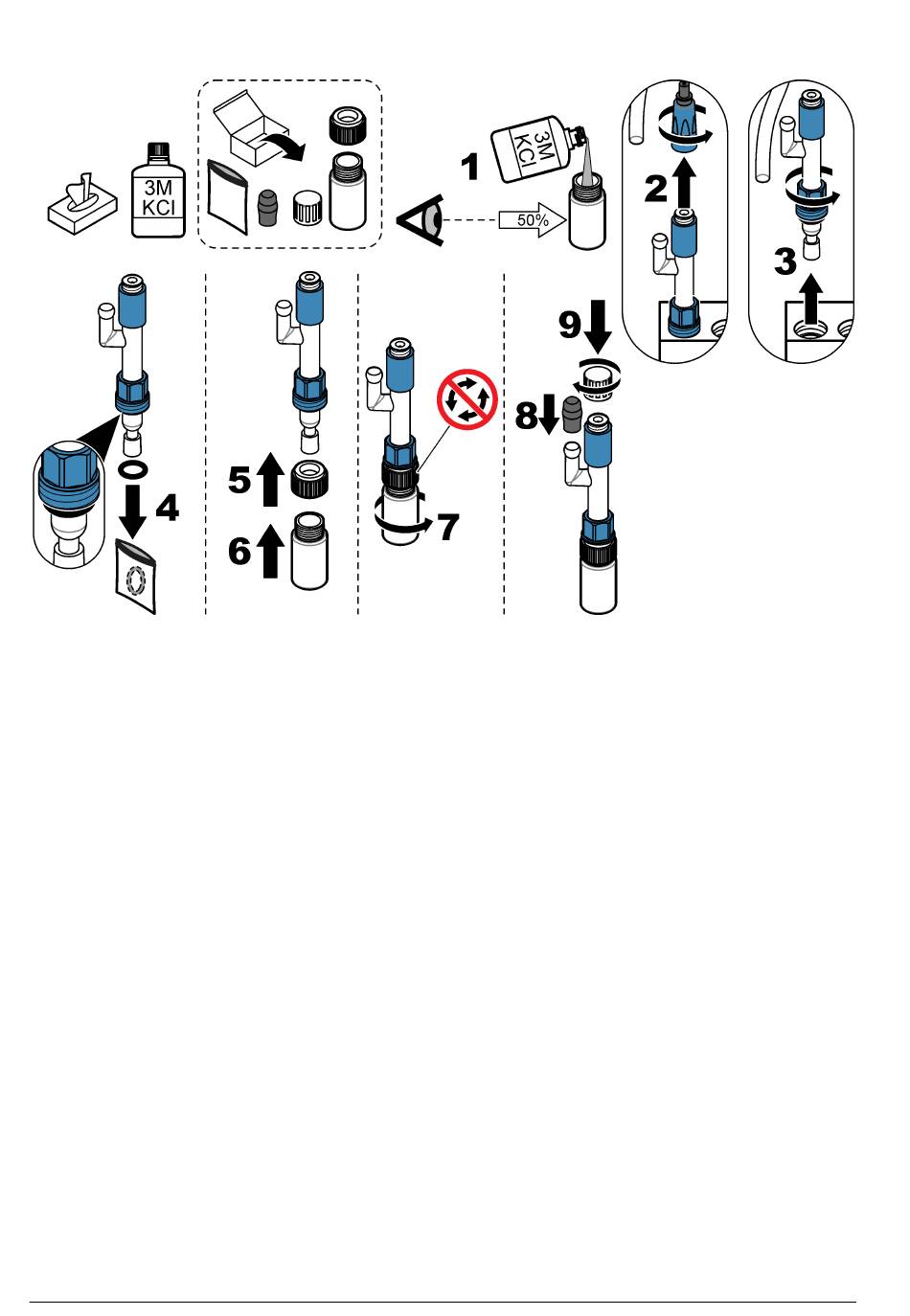 3M
KCl

3M
KCl

1

50%

2

3

4

5

6

7

8

9